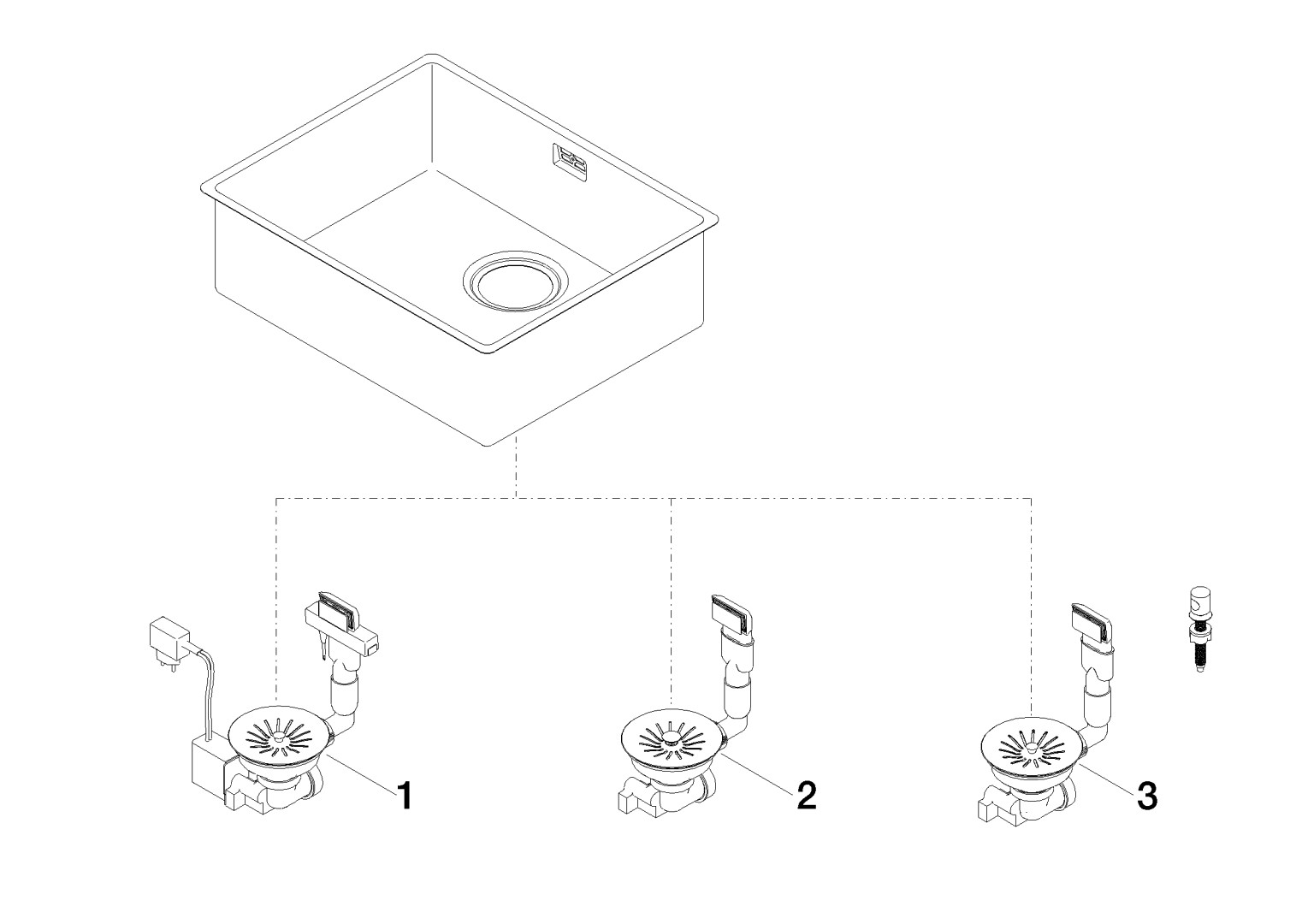 1
2
3