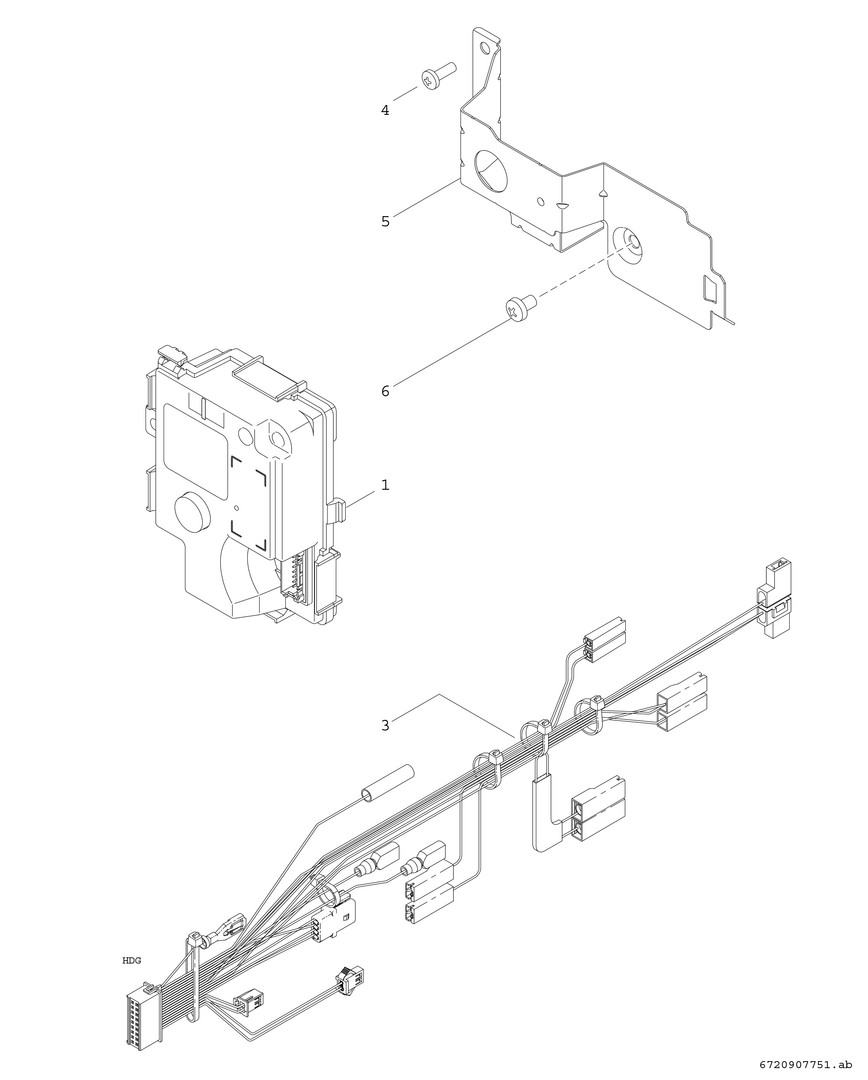 4
5
6
1
3
HDG
6720907751.ab