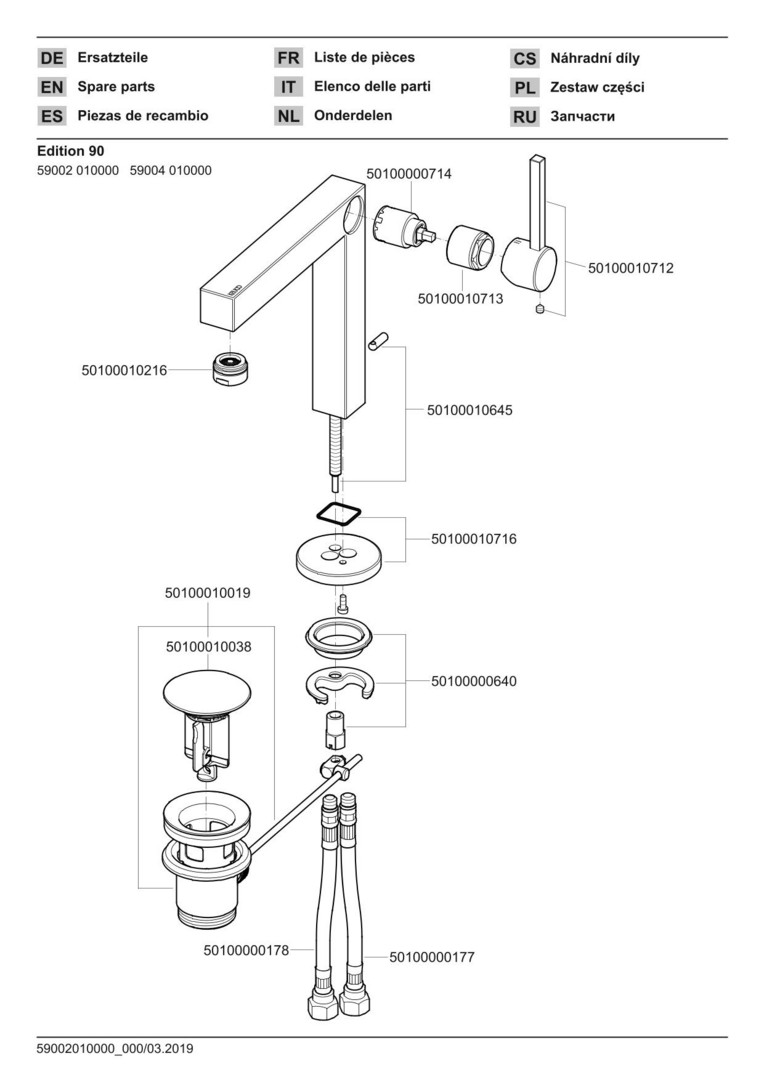 DE Ersatzteile
EN Spare parts
ES Piezas de recambio

FR Liste de pièces
IT Elenco delle parti
NL Onderdelen

CS Náhradní díly
PL Zestaw części
RU Запчасти

Edition 90
59002 010000 59004 010000

50100000714
50100010712
50100010713
50100010216
50100010645
50100010716
50100010019
50100010038
50100000640
50100000178
50100000177

59002010000_000/03.2019