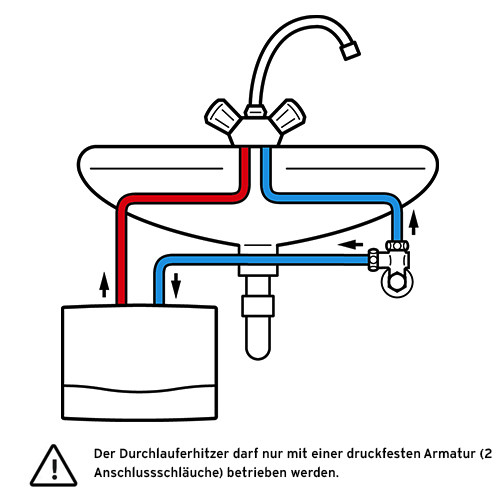 Der Durchlauferhitzer darf nur mit einer druckfesten Armatur (2 Anschlussschläuche) betrieben werden.