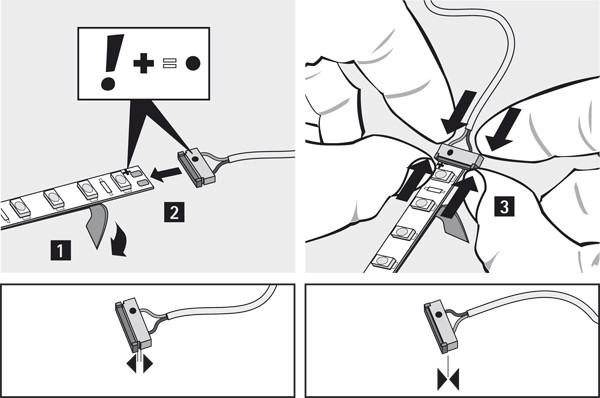 ! + = ●

2

1

3