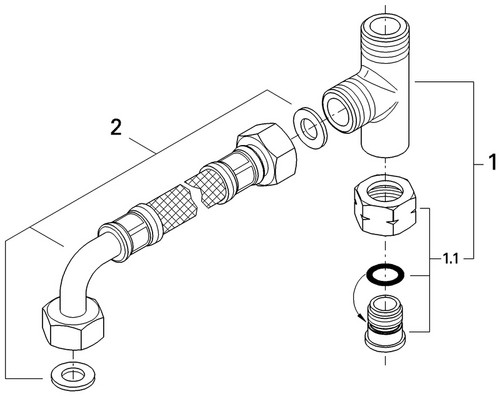 2
1
1.1