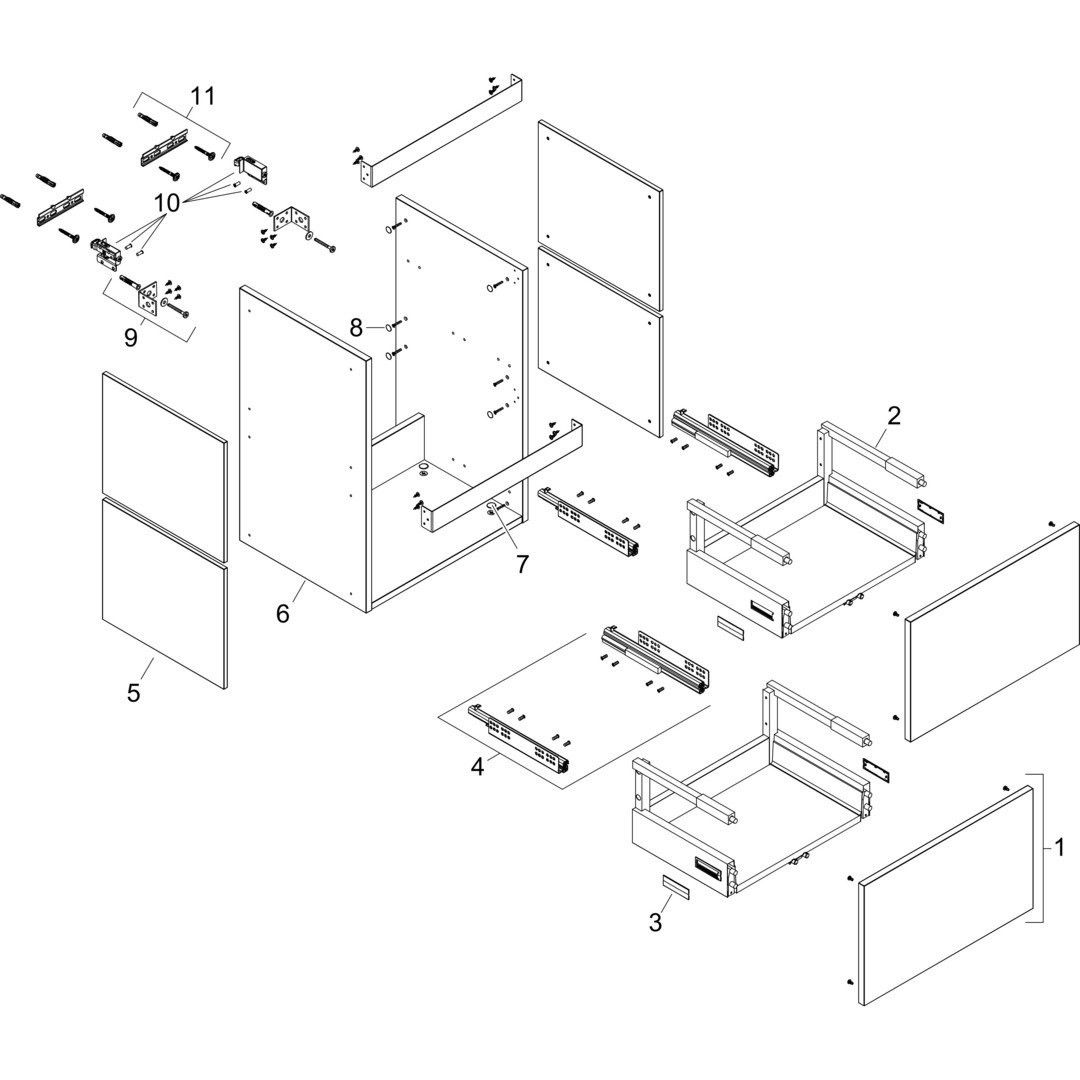 11
10
9
8
2
7
6
5
4
3
1