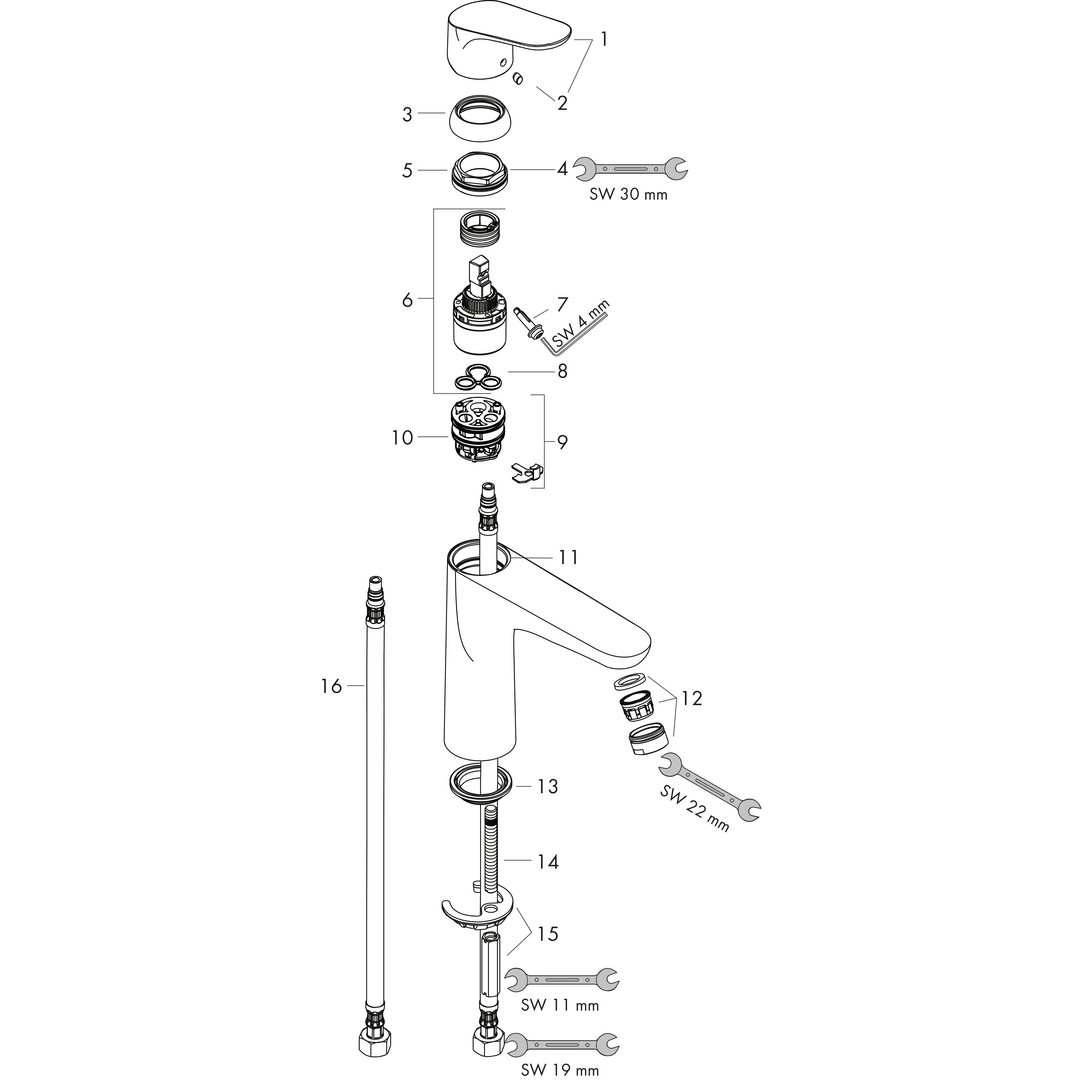 1
2
3
5
4
SW 30 mm
6
7
SW 4 mm
8
10
9
11
16
12
SW 22 mm
13
14
15
SW 11 mm
SW 19 mm