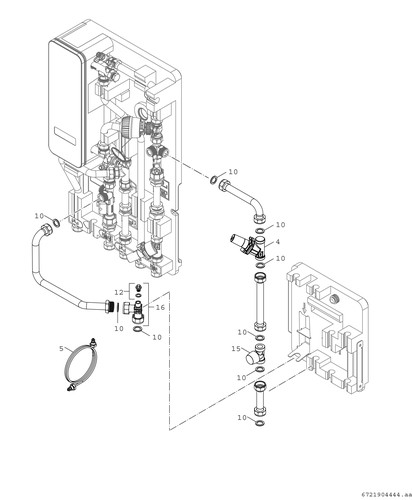 10
10
10
4
10
12
16
10
10
10
5
15
10
10
6721904444.aa