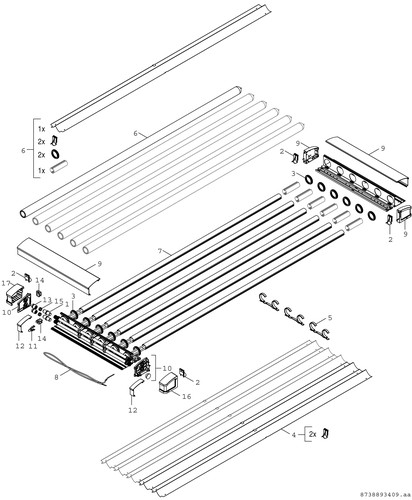 6
1x
2x
2x
1x
6
9
2
9
3
2
9
7
9
2
14
17
13
15
3
1
10
14
12
11
5
8
10
2
16
12
4
2x
8738893409.aa