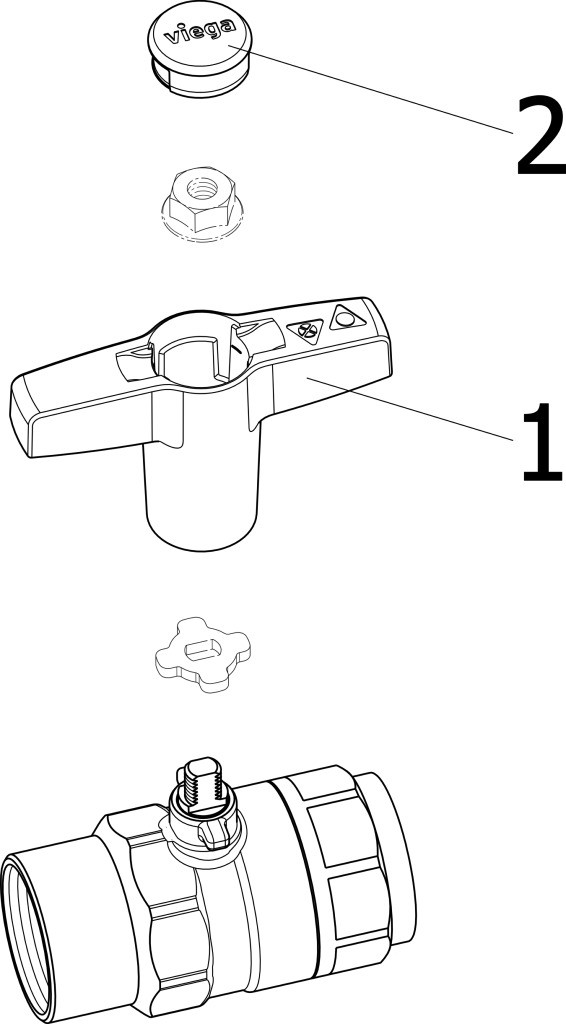 viega
2
1