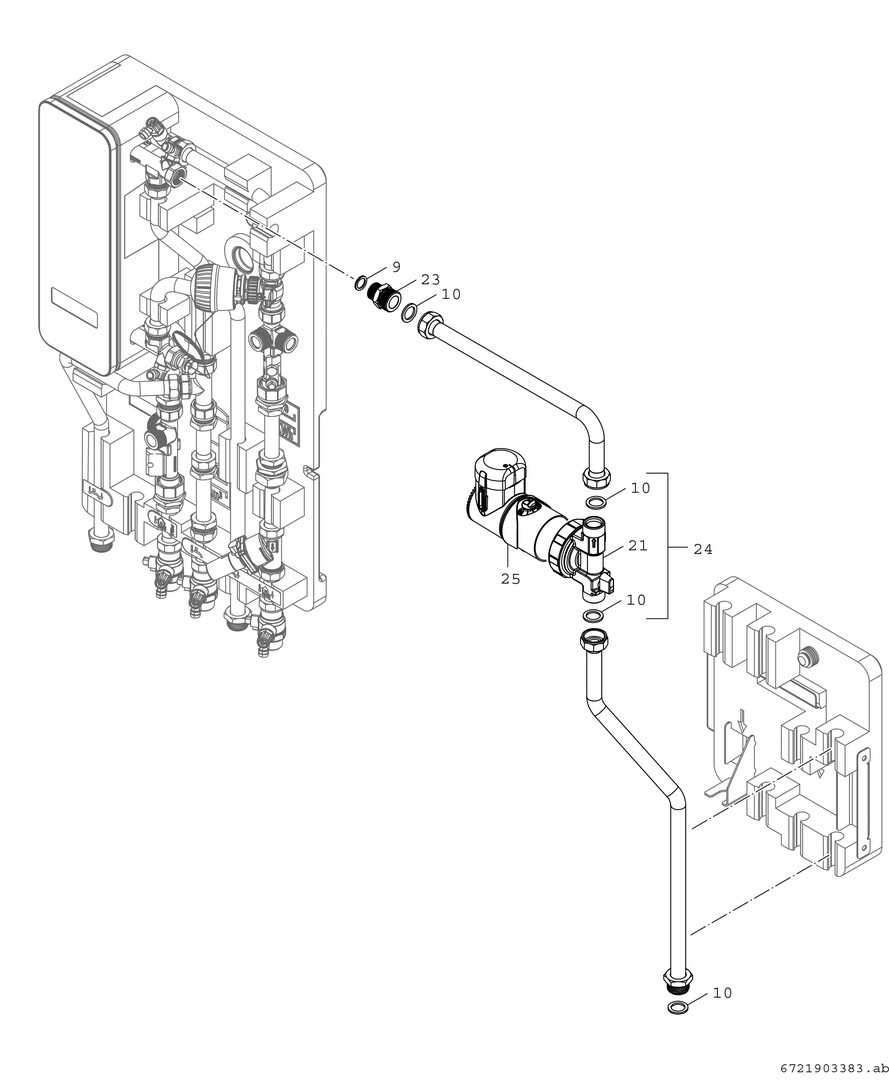 9
23
10
10
21
24
25
10
10
6721903383.ab