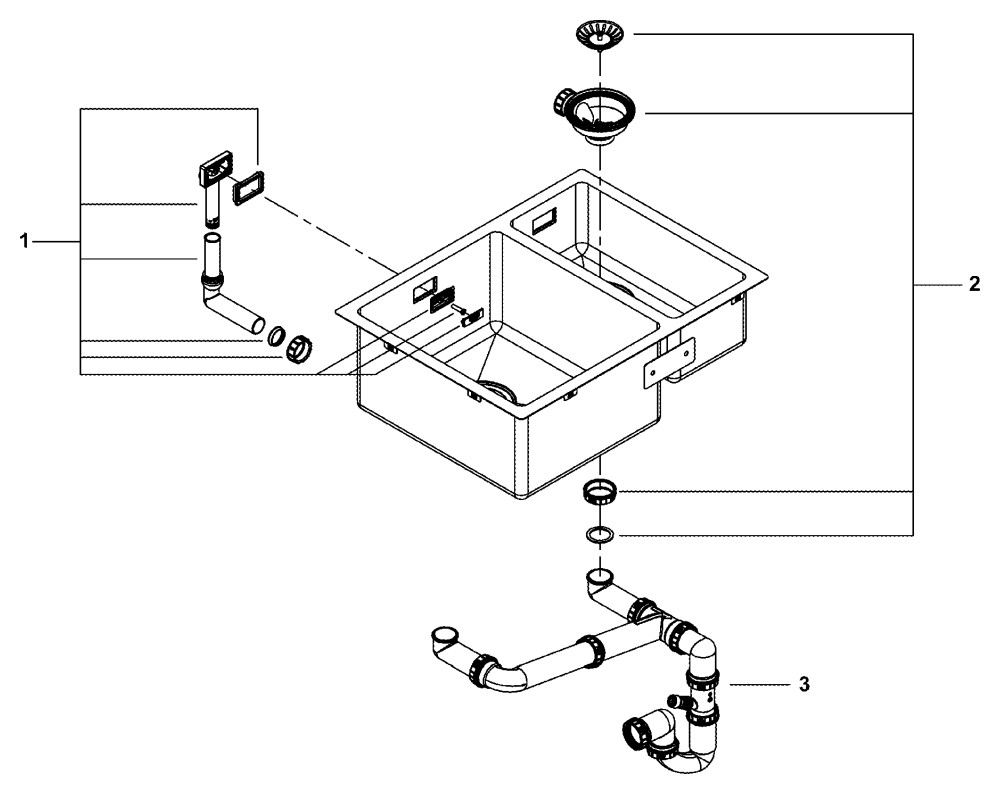 1
2
3