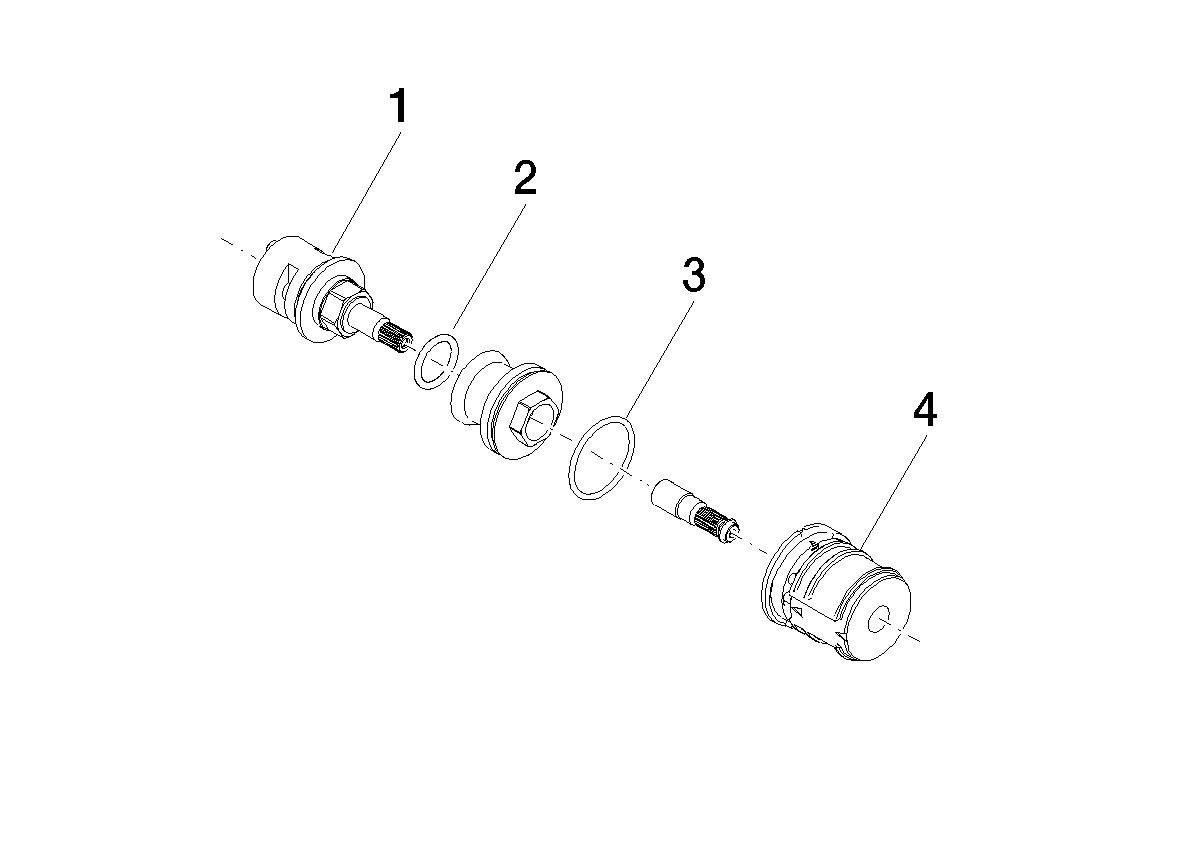 1
2
3
4