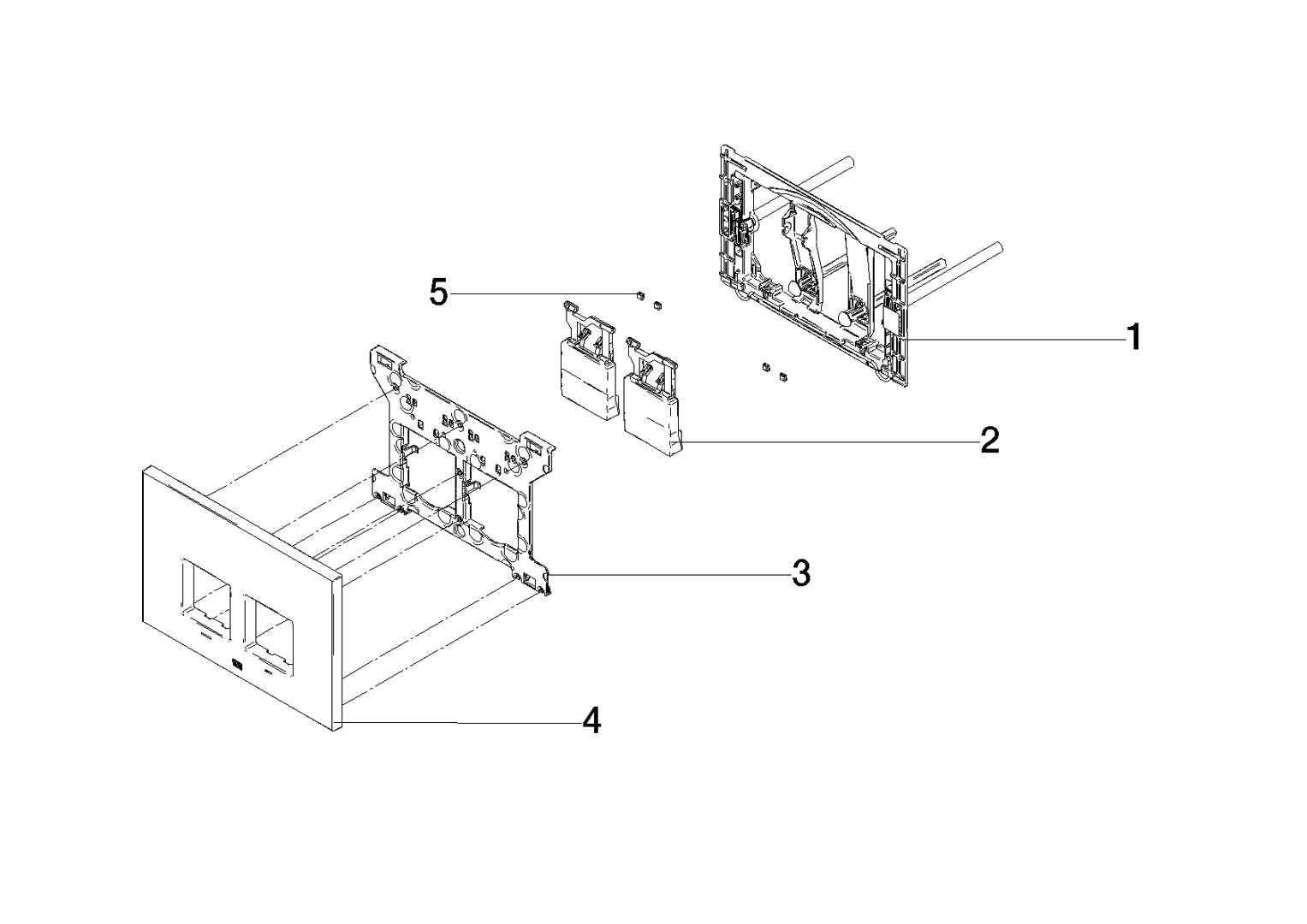 5
1
2
3
4