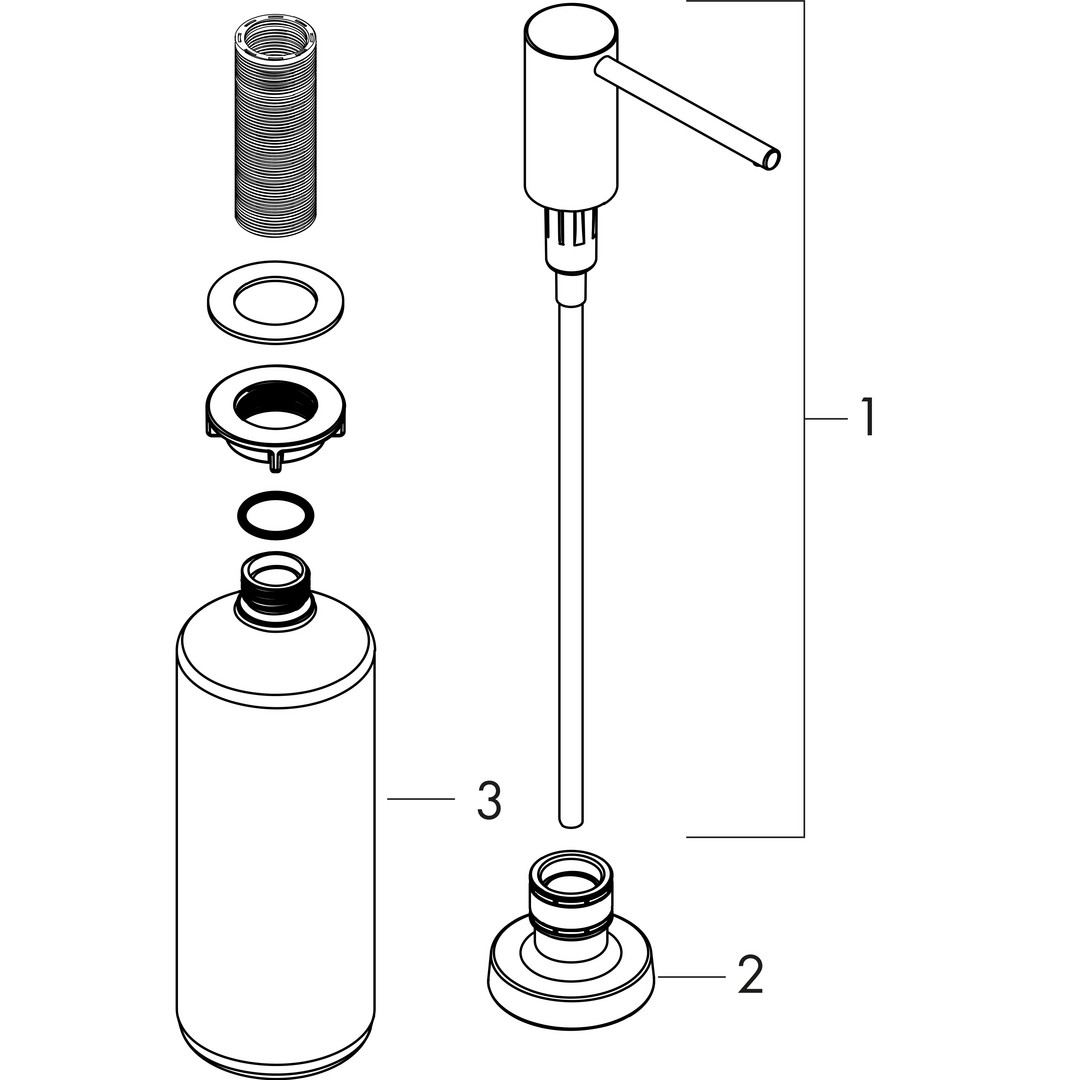 1

3

2