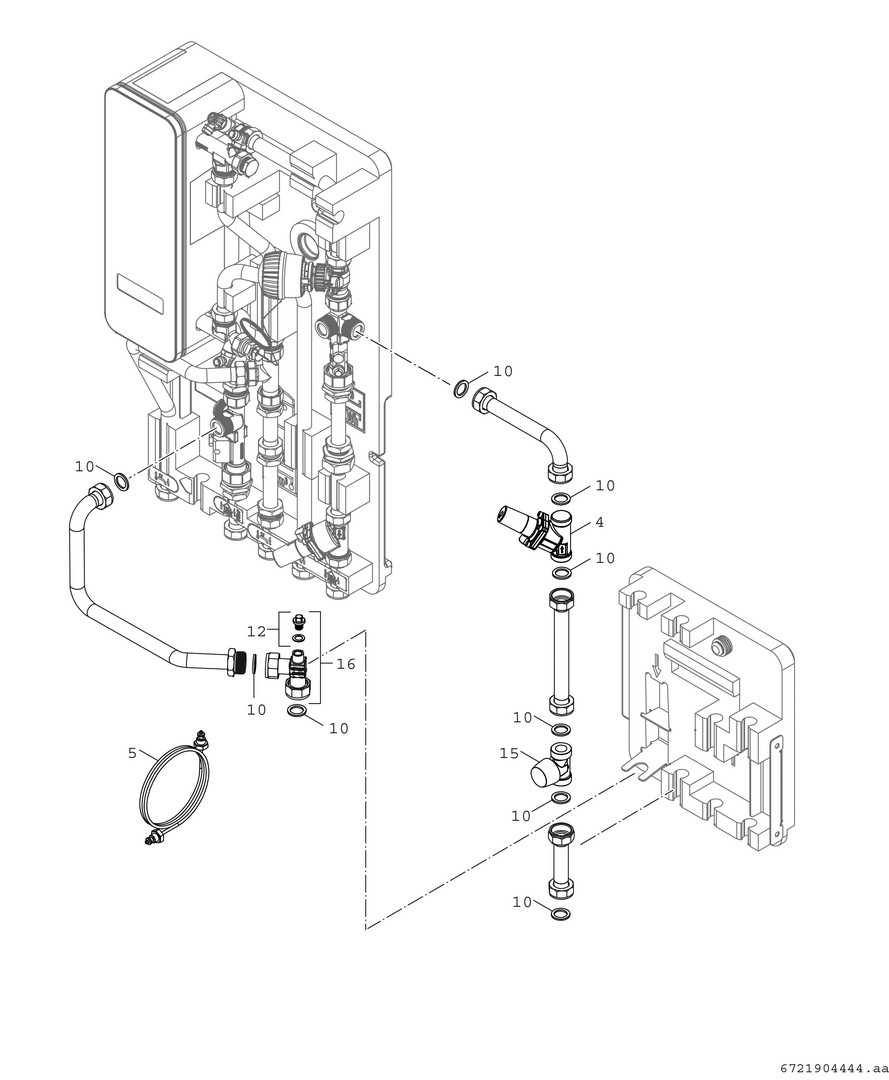 10
10
10
4
10
12
16
10
10
10
5
15
10
10
6721904444.aa