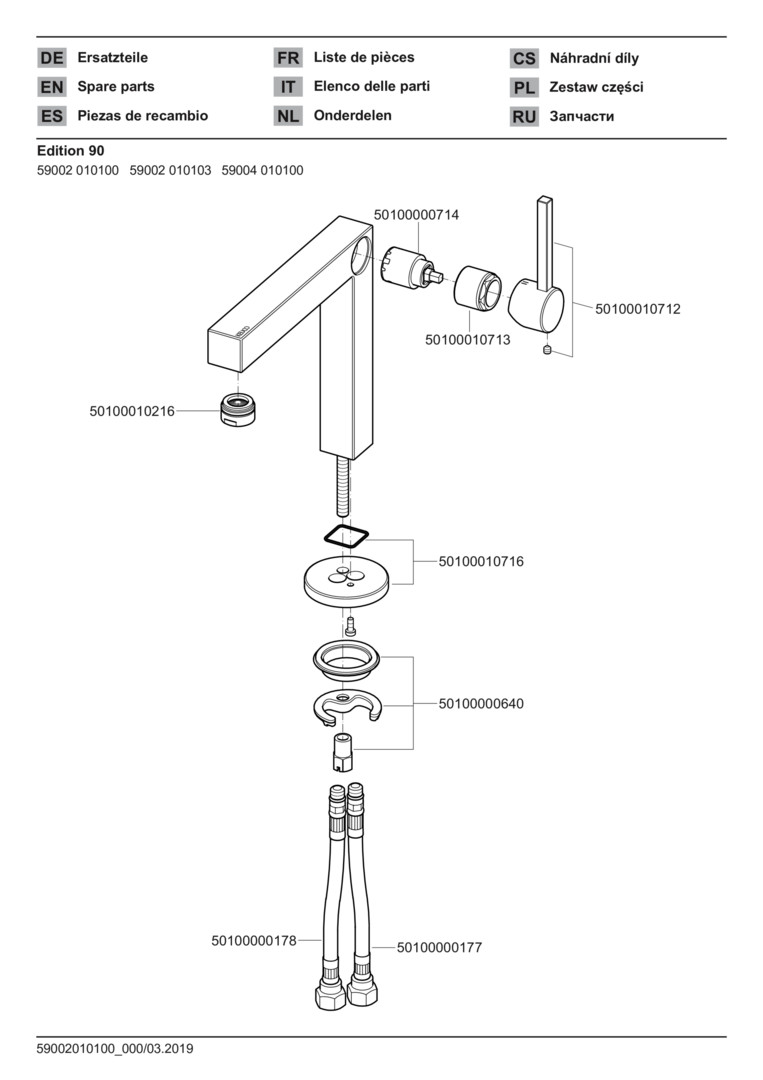 DE Ersatzteile
EN Spare parts
ES Piezas de recambio

FR Liste de pièces
IT Elenco delle parti
NL Onderdelen

CS Náhradní díly
PL Zestaw części
RU Запчасти

Edition 90
59002 010100 59002 010103 59004 010100

50100000714
50100010712
50100010713
50100010216
50100010716
50100000640
50100000178
50100000177

59002010100_000/03.2019