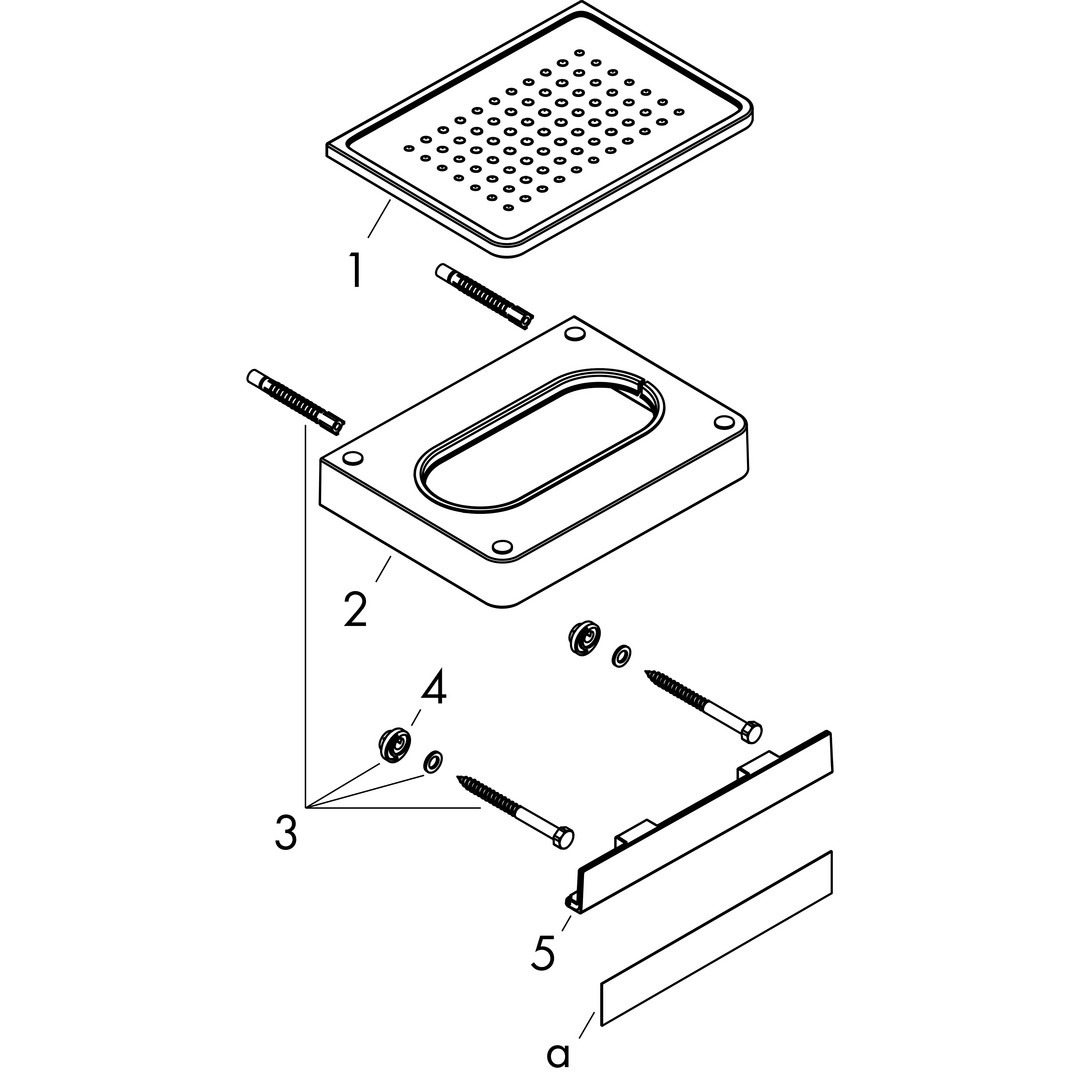 1
2
4
3
5
a