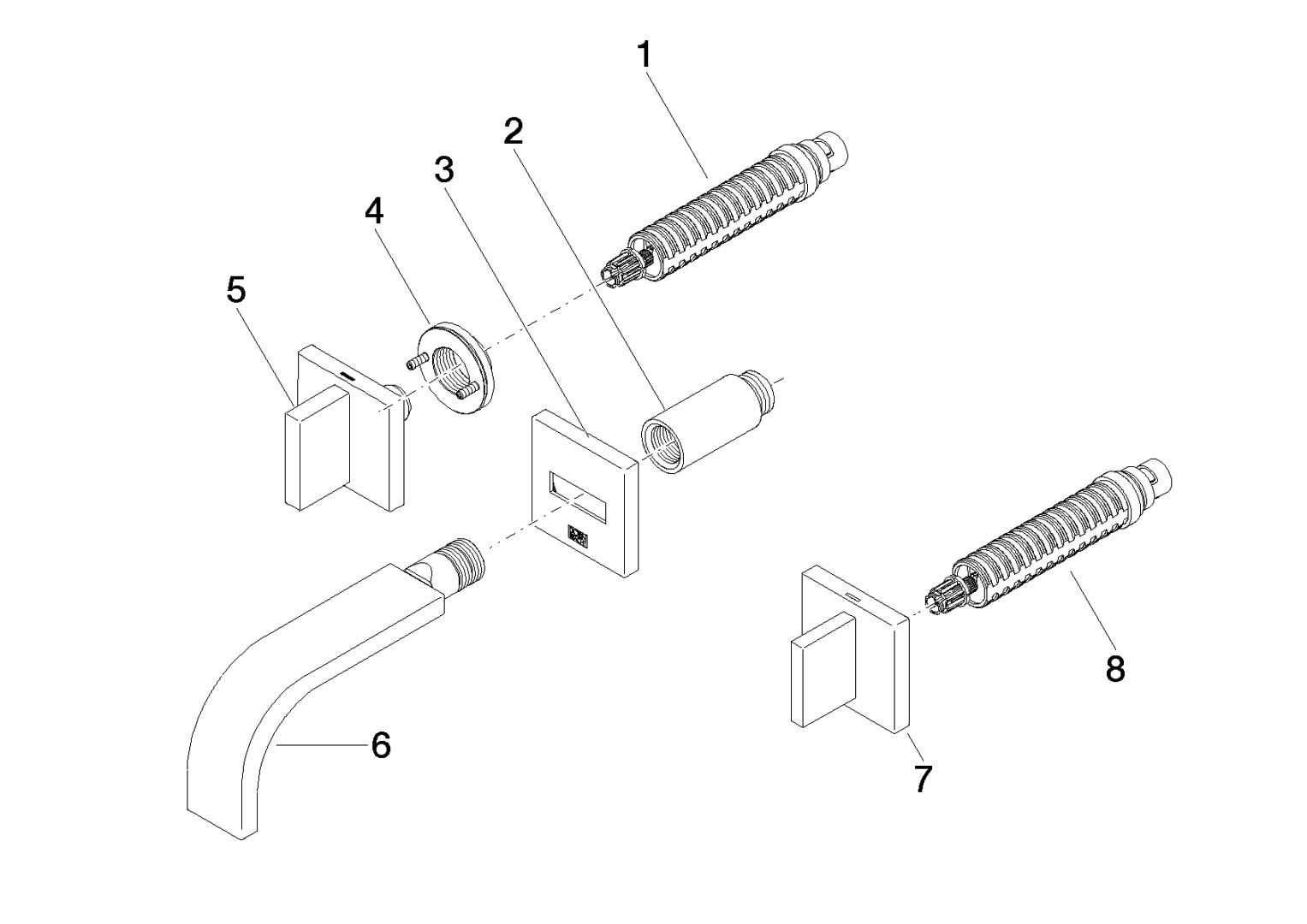 1
2
3
4
5
6
7
8