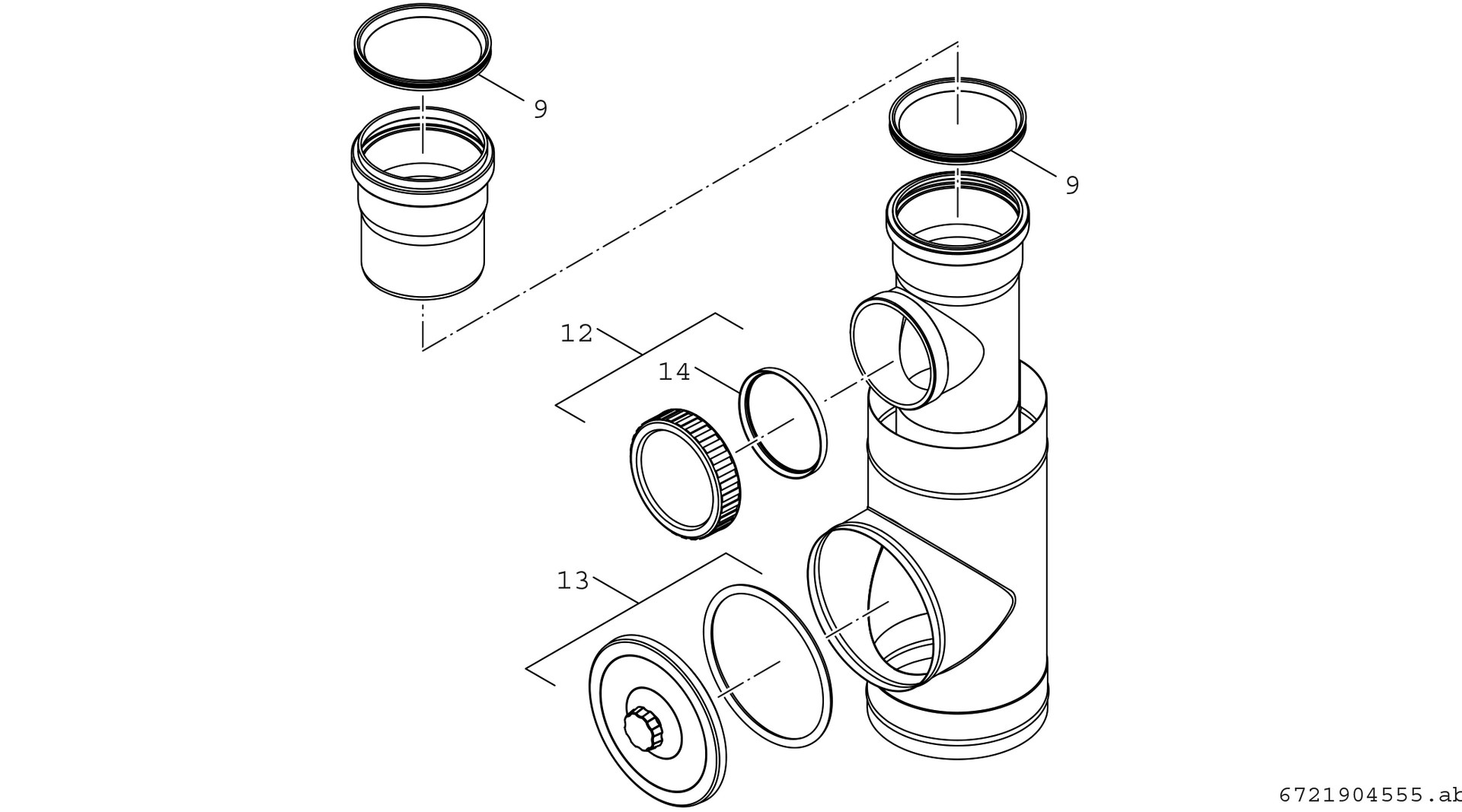 9

9

12

14

13

6721904555.ab