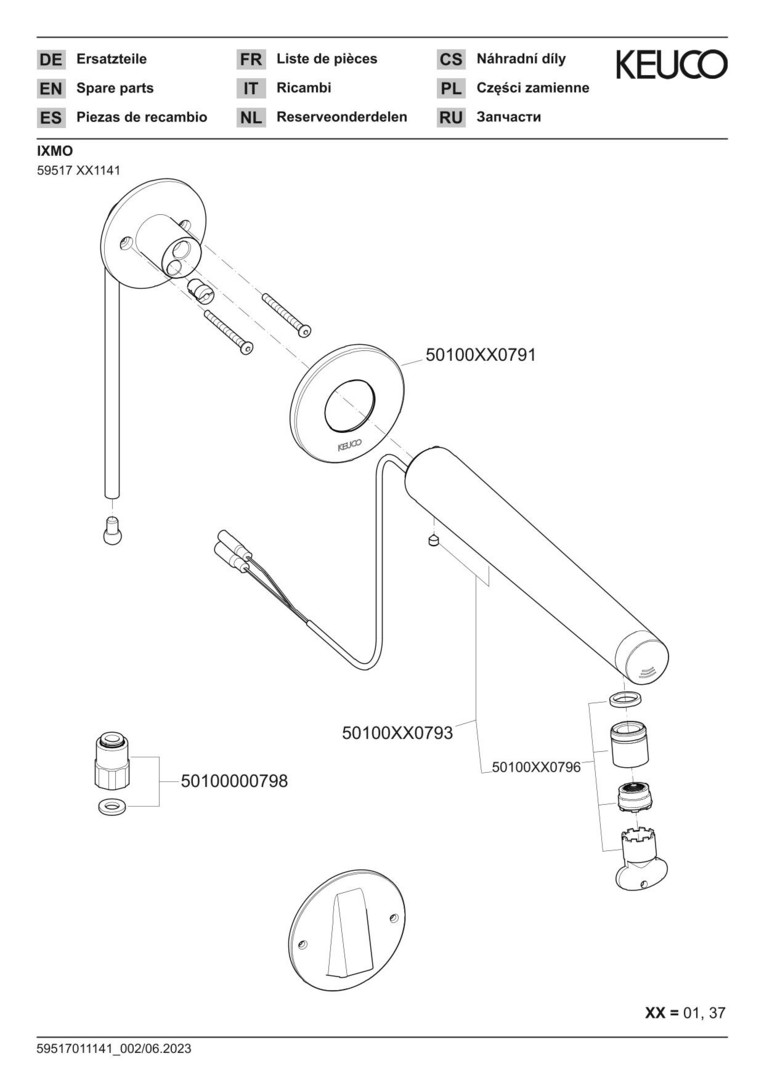 DE Ersatzteile
EN Spare parts
ES Piezas de recambio

FR Liste de pièces
IT Ricambi
NL Reserveonderdelen

CS Náhradní díly
PL Części zamienne
RU Запчасти

KEUCO

IXMO
59517 XX1141

50100XX0791

KEUCO

50100XX0793

50100XX0796

50100000798

XX = 01, 37

59517011141_002/06.2023