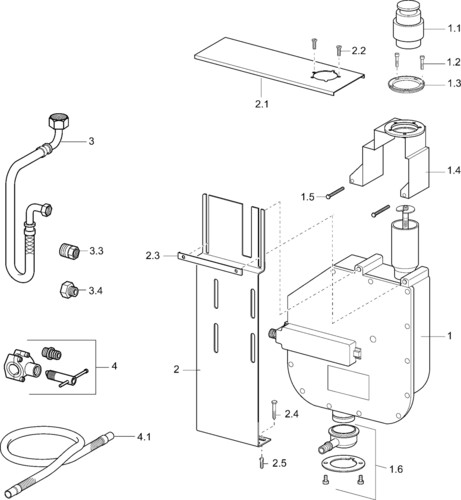 1.1
2.2
1.2
1.3
2.1
3
1.4
1.5
3.3
2.3
3.4
1
4
2
2.4
4.1
2.5
1.6