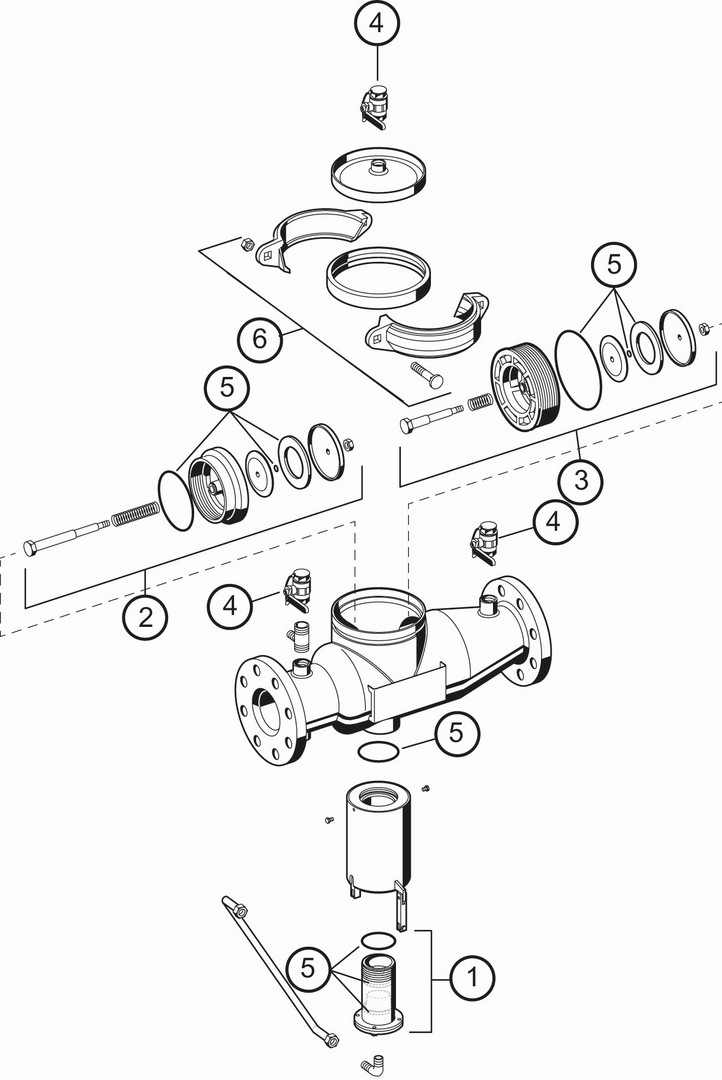 4
5
6
5
3
4
2
4
5
5
1