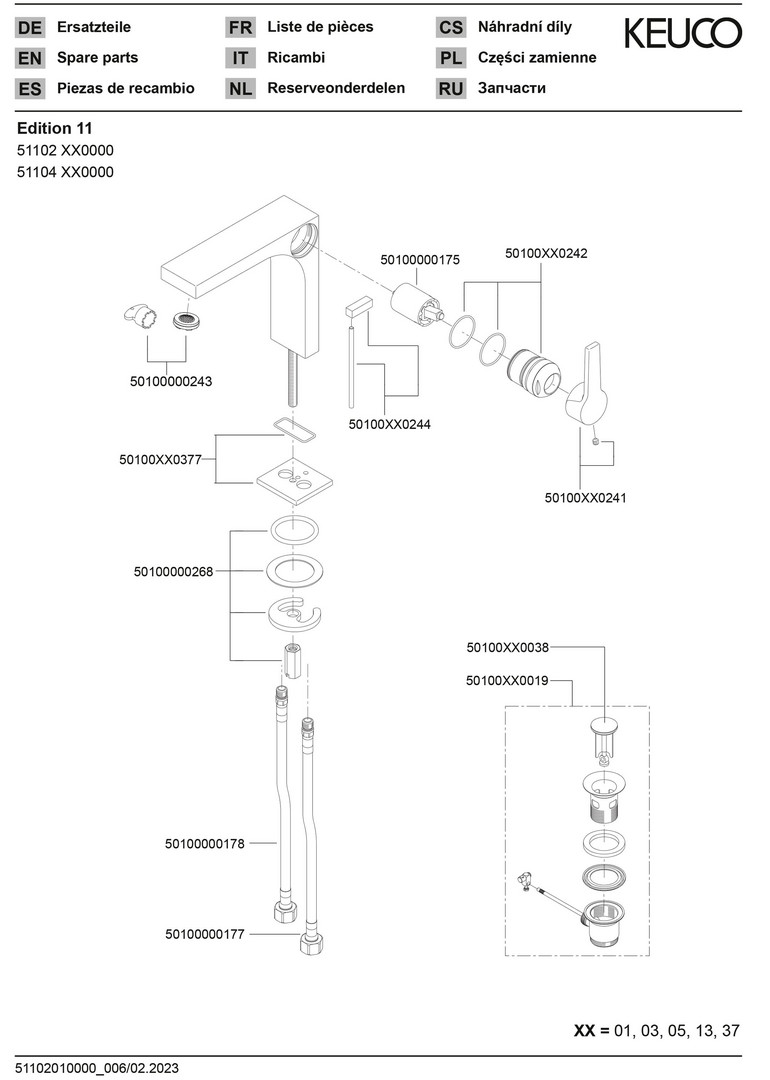 DE Ersatzteile
EN Spare parts
ES Piezas de recambio
FR Liste de pièces
IT Ricambi
NL Reserveonderdelen
CS Náhradní díly
PL Części zamienne
RU Запчасти

KEUCO

Edition 11
51102 XX0000
51104 XX0000

50100000175
50100XX0242
50100000243
50100XX0244
50100XX0377
50100XX0241
50100000268
50100XX0038
50100XX0019
50100000178
50100000177

XX = 01, 03, 05, 13, 37

51102010000_006/02.2023