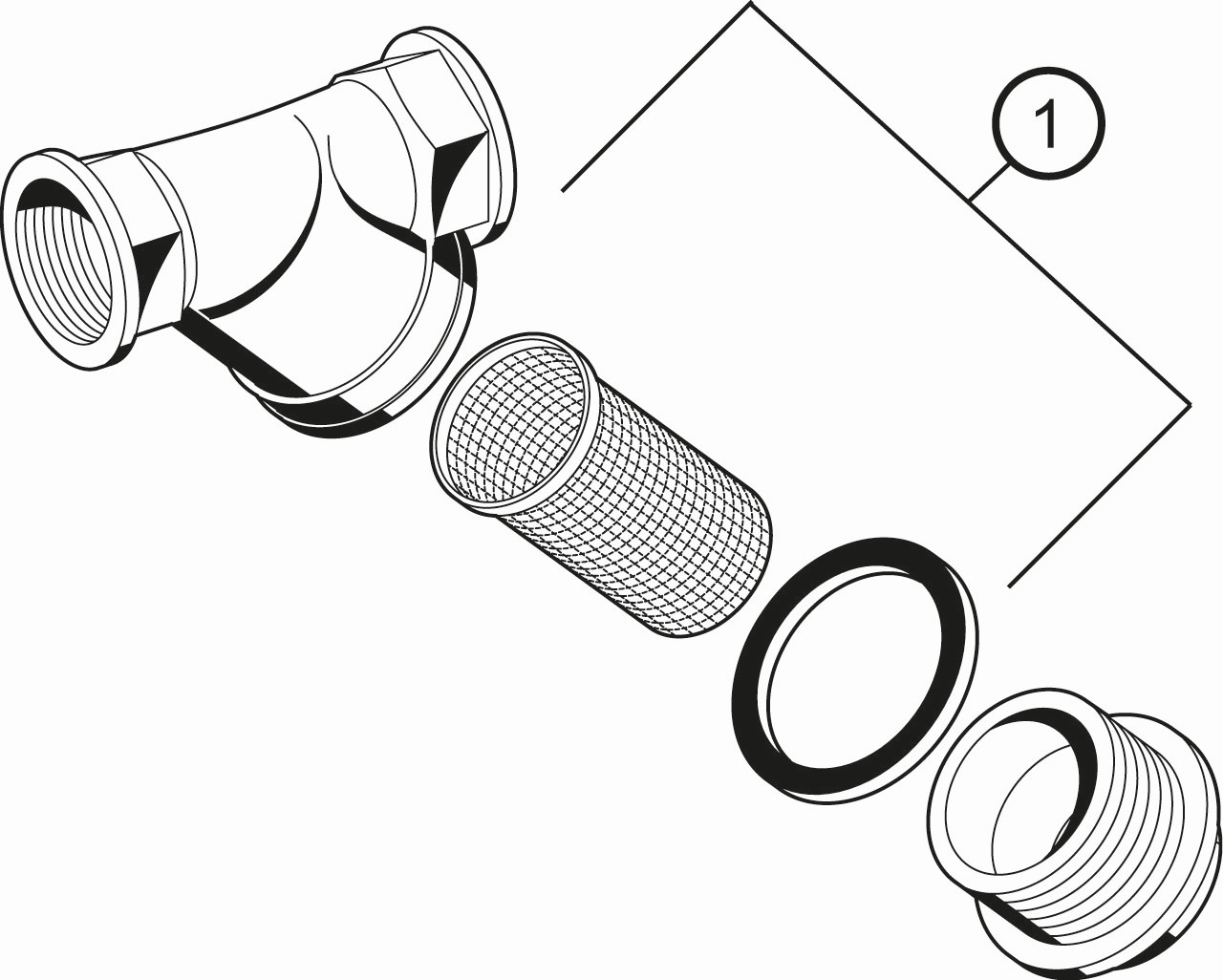 1