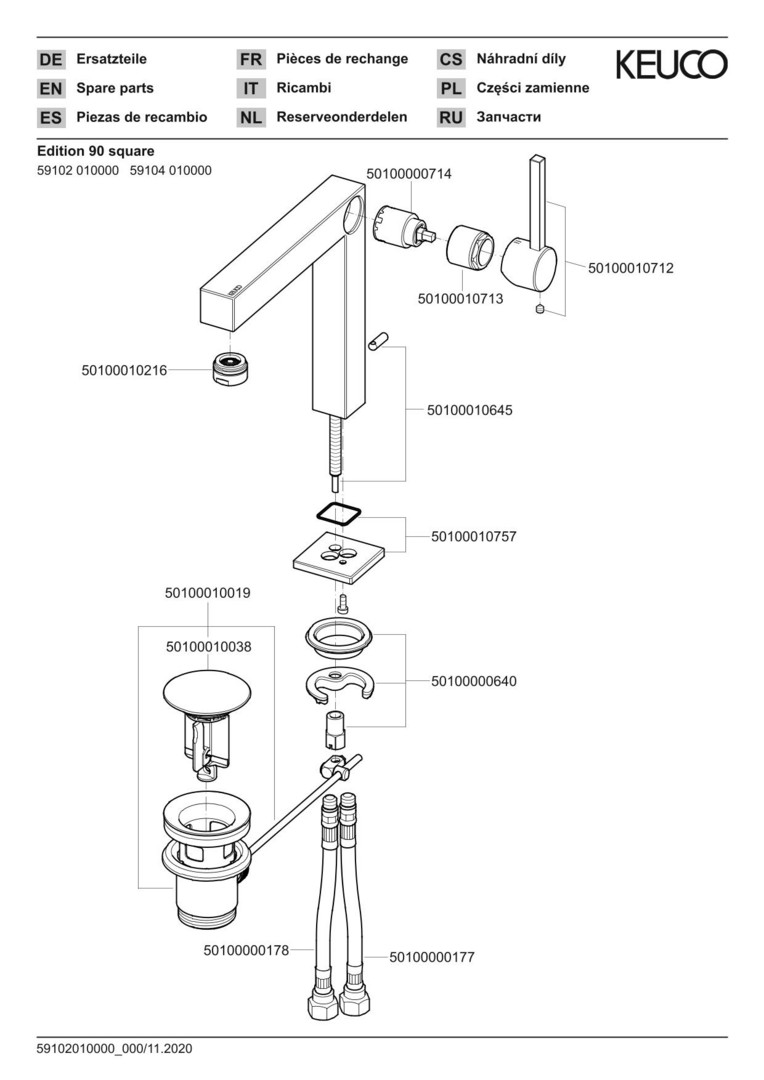 DE Ersatzteile
EN Spare parts
ES Piezas de recambio

FR Pièces de rechange
IT Ricambi
NL Reserveonderdelen

CS Náhradní díly
PL Części zamienne
RU Запчасти

KEUCO

Edition 90 square
59102 010000 59104 010000

50100000714
50100010712
50100010713
50100010216
50100010645
50100010757
50100010019
50100010038
50100000640
50100000178
50100000177

59102010000_000/11.2020