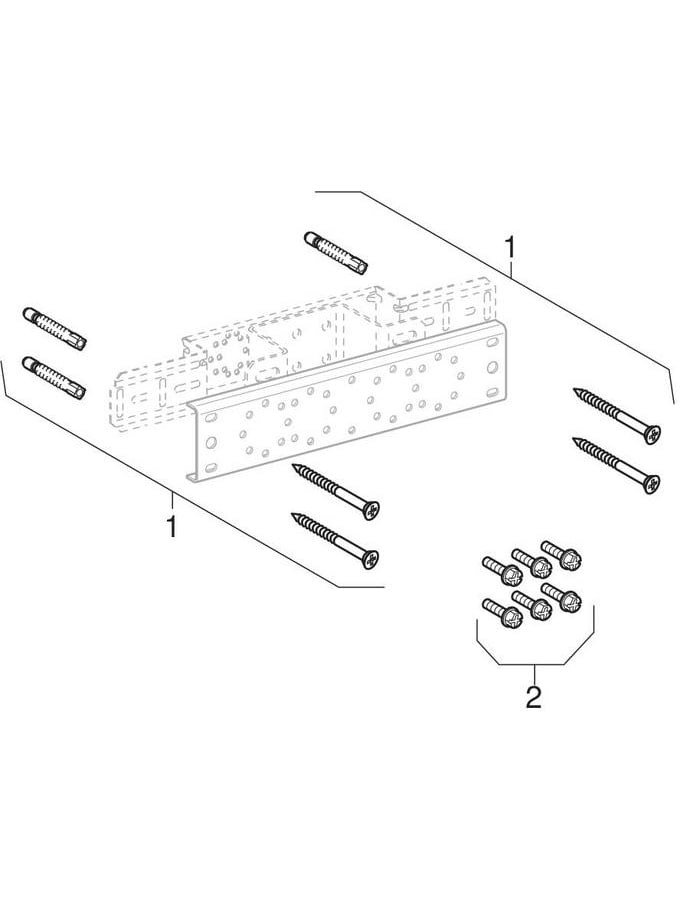 1

1

2