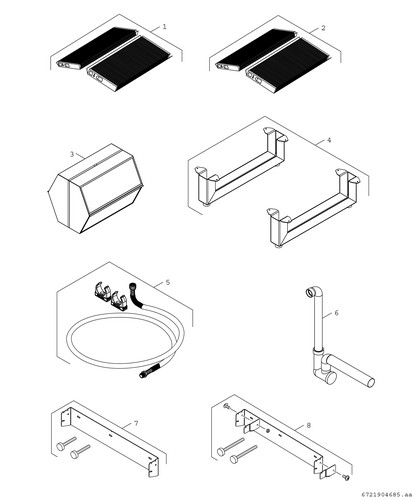 1
2
3
4
5
6
7
8
6721904685.aa