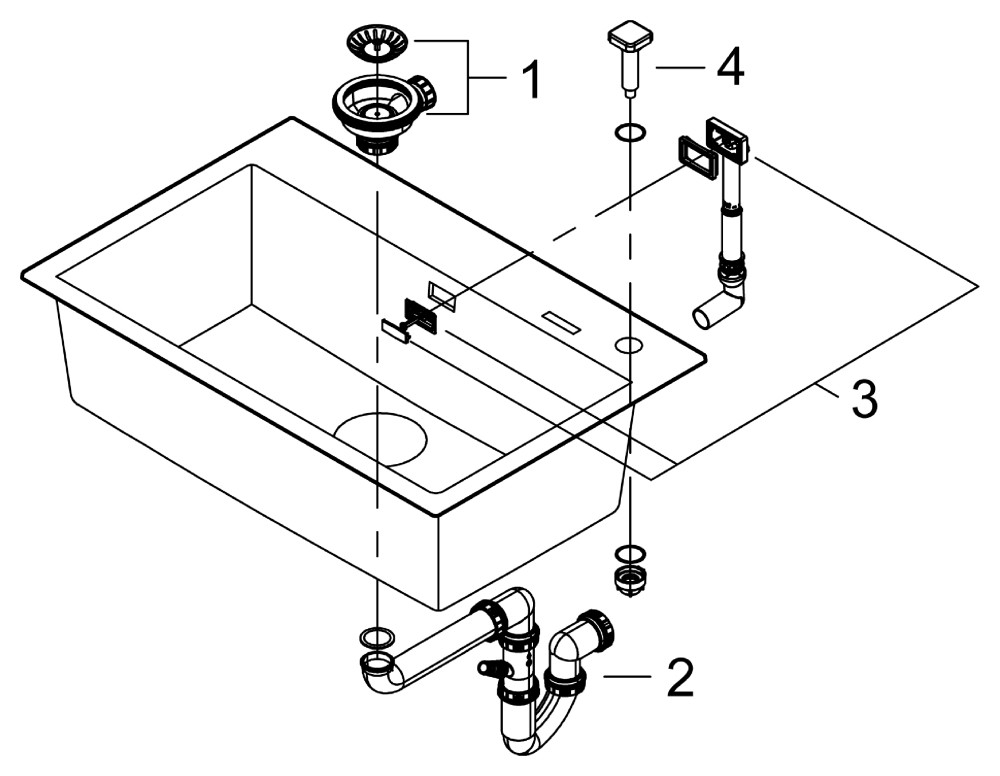 1
4
3
2