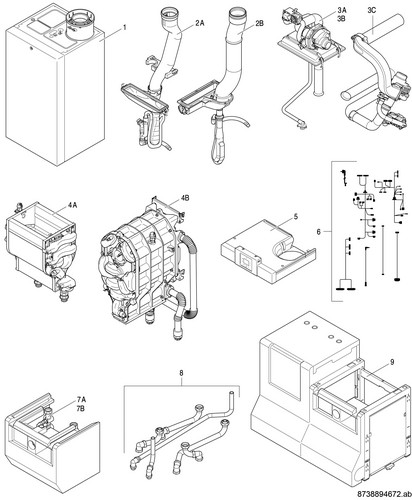 1
2A
2B
3A
3B
3C
4A
4B
5
6
7A
7B
8
9
8738894672.ab