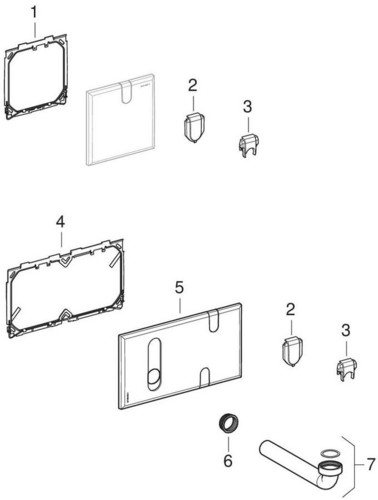 1
2
3
4
5
2
3
6
7