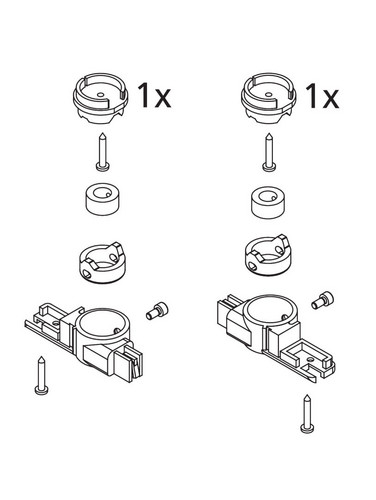 1x

1x