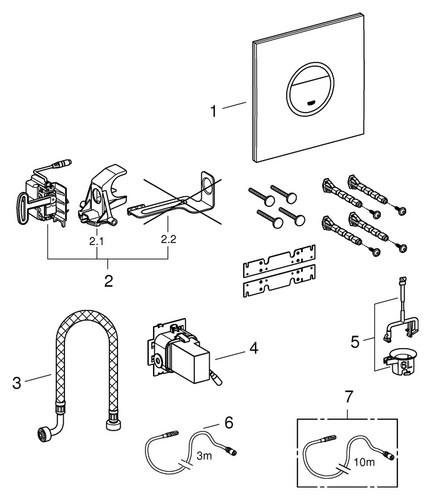 1

2.1

2.2

2

3

4

5

6L

6

3m

7

10m