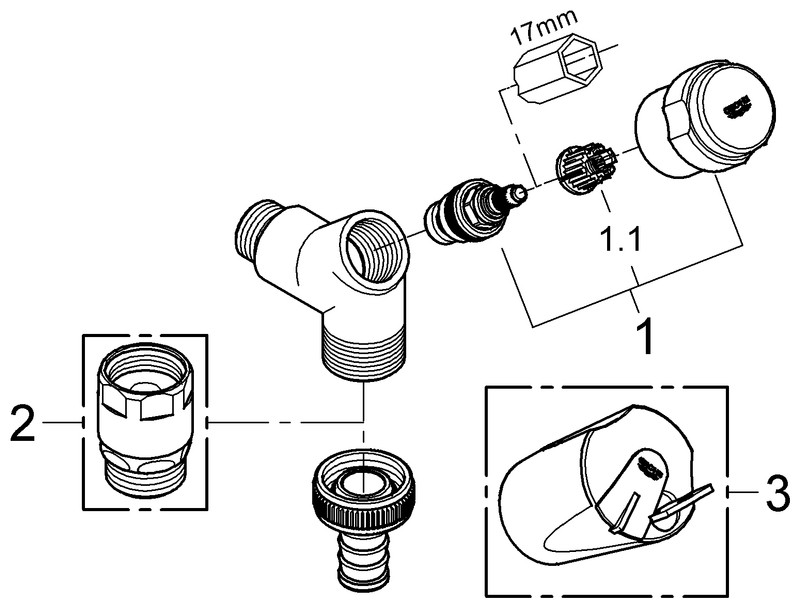 17mm

1.1

1

2

3