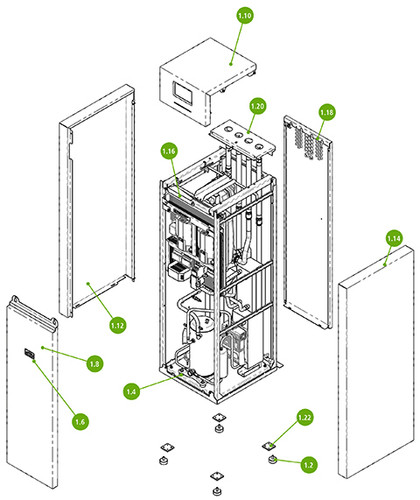 1.10
1.20
1.18
1.16
1.14
1.12
1.8
1.4
1.6
1.22
1.2