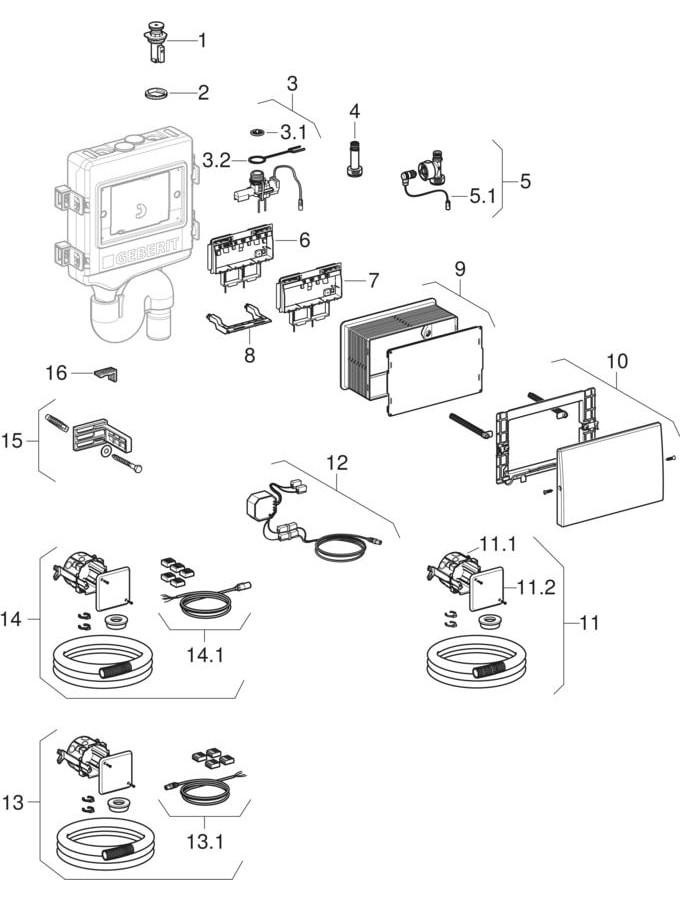 1
2
3
3.1
3.2
4
5
5.1
GEBERIT
6
7
8
9
10
16
15
12
11.1
11.2
11
14
14.1
13
13.1