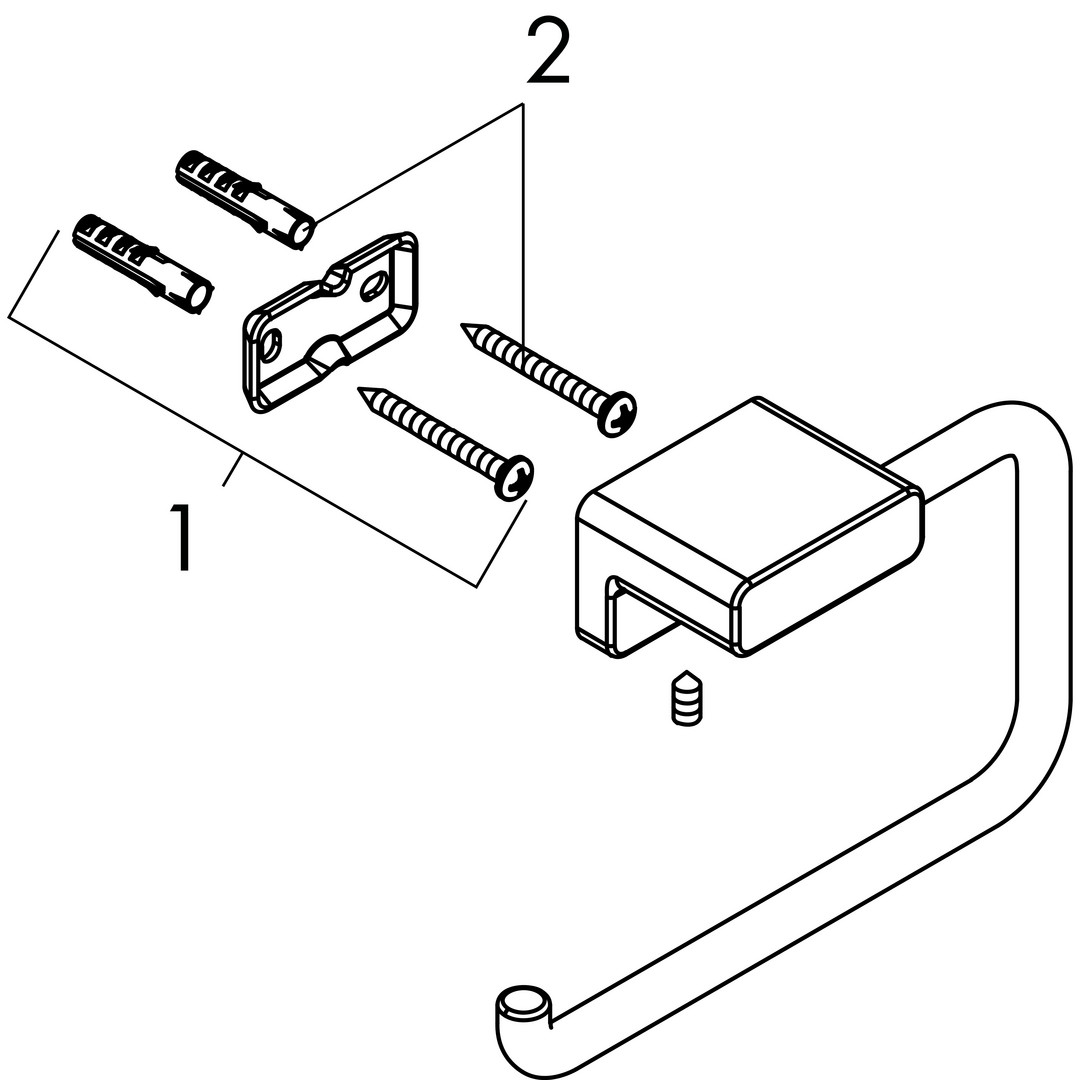 2

1