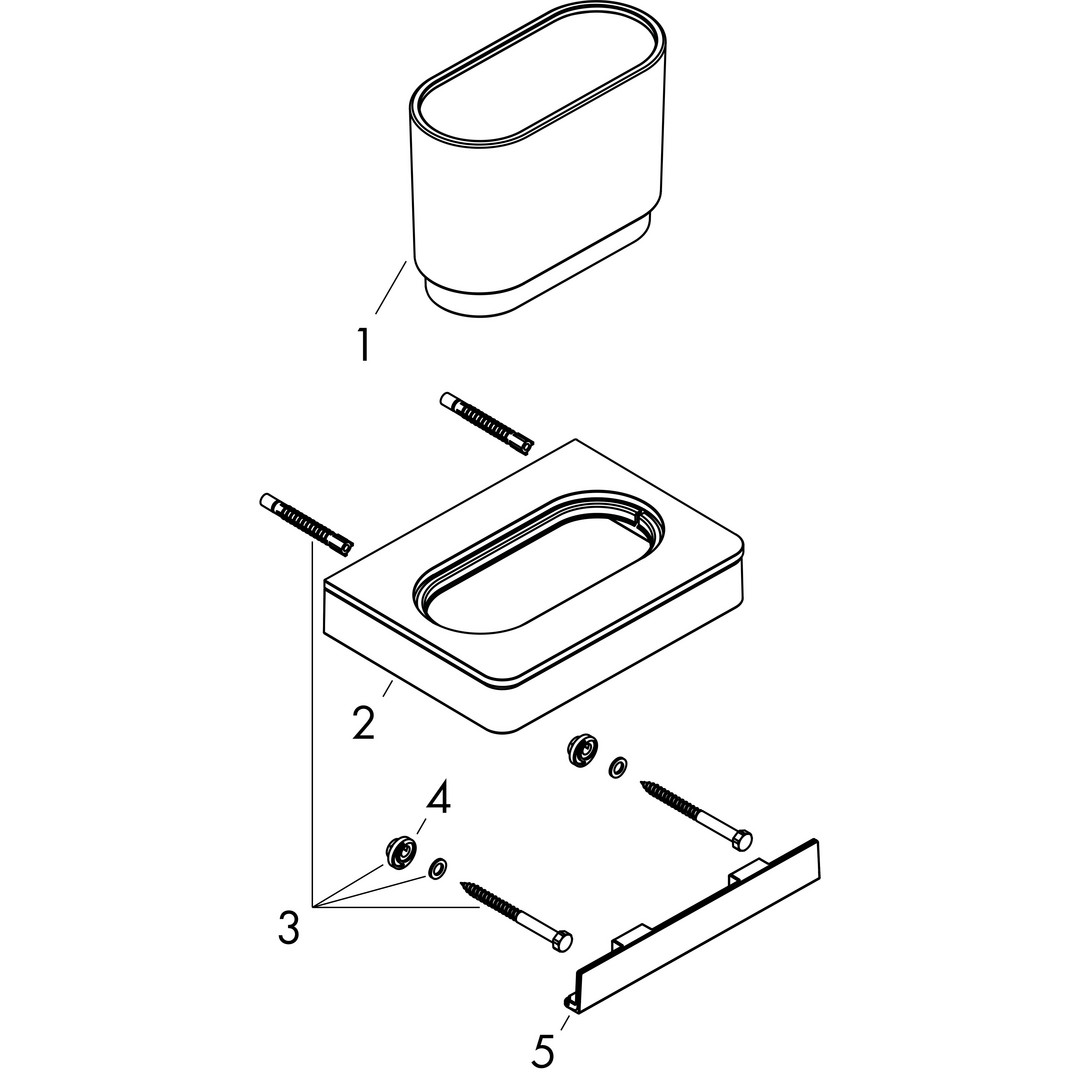 1
2
4
3
5