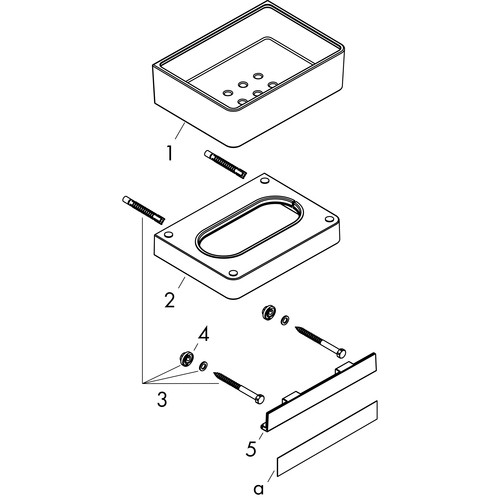 1
2
4
3
5
a