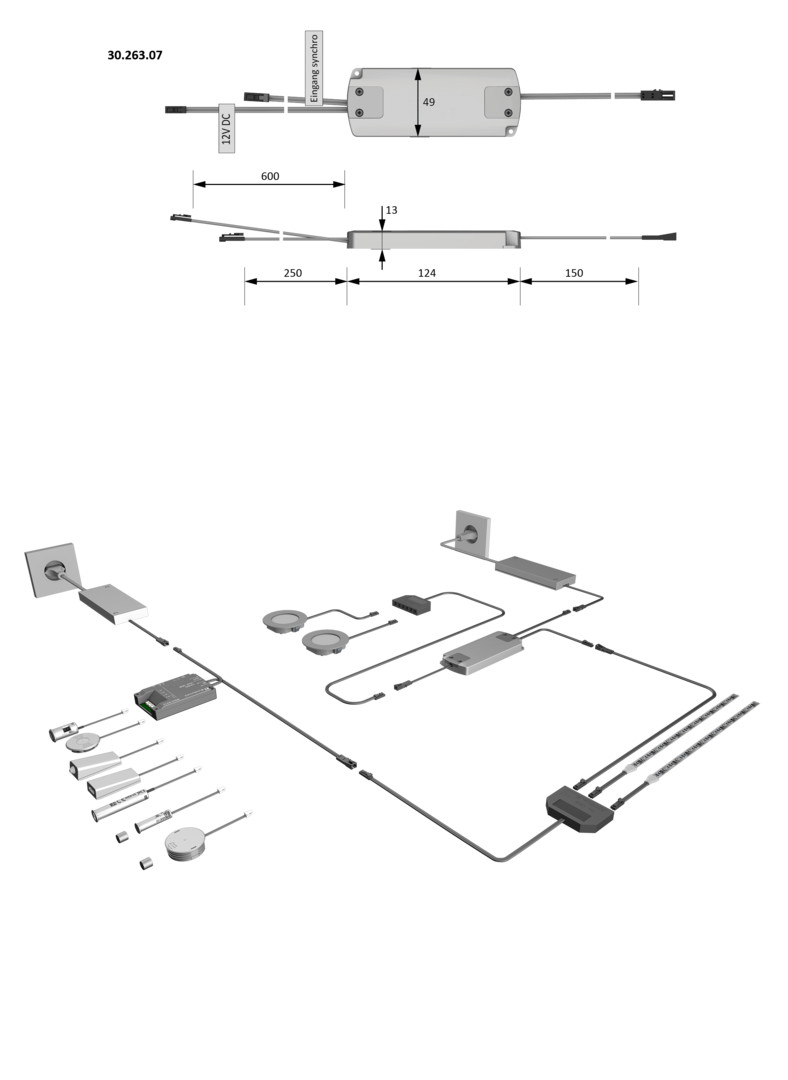 30.263.07

Eingang synchro

12V DC

49

600

13

250

124

150