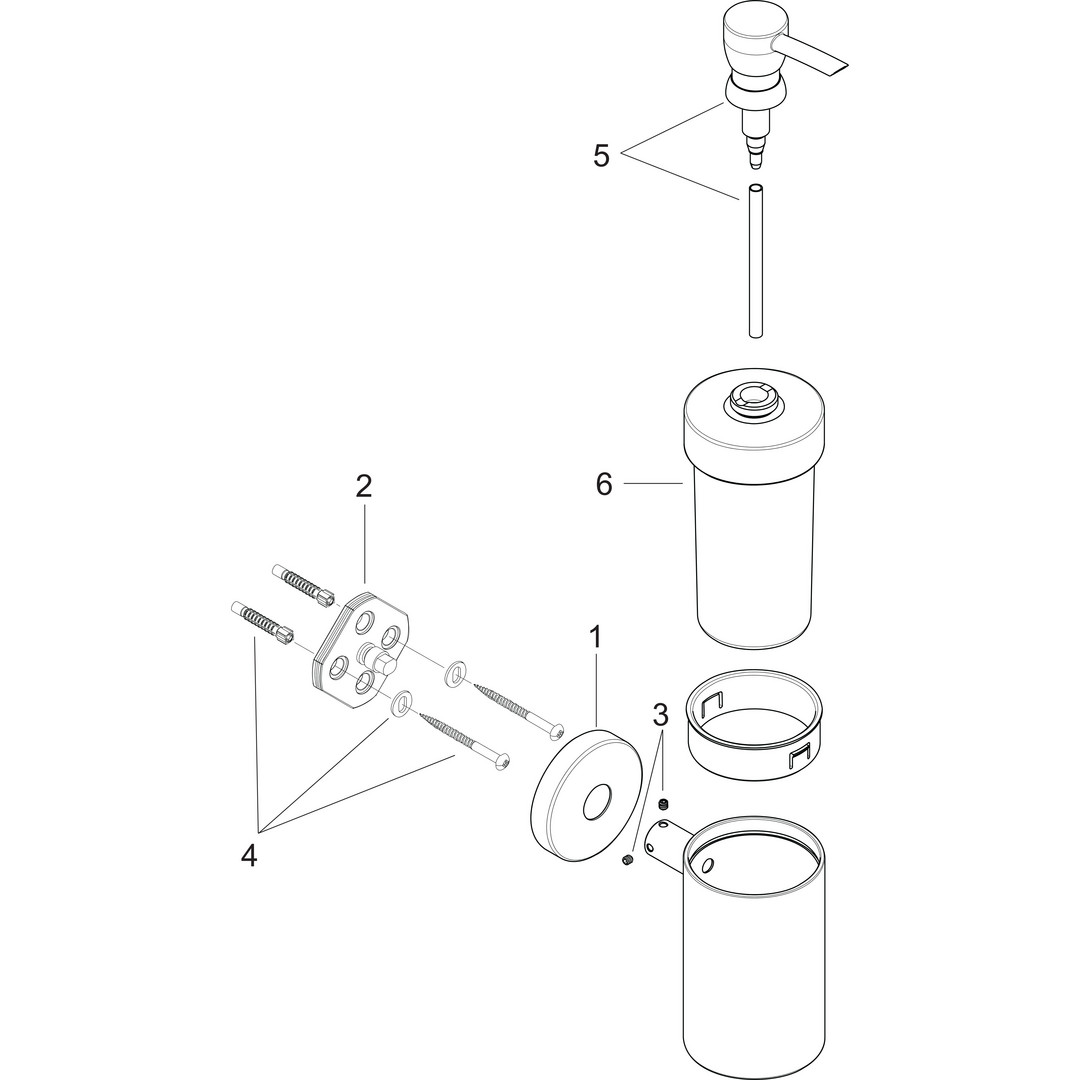 5

6

2

1

3

4