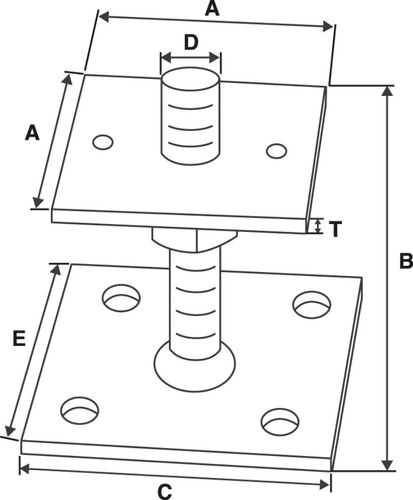 A
D
A
T
B
E
C