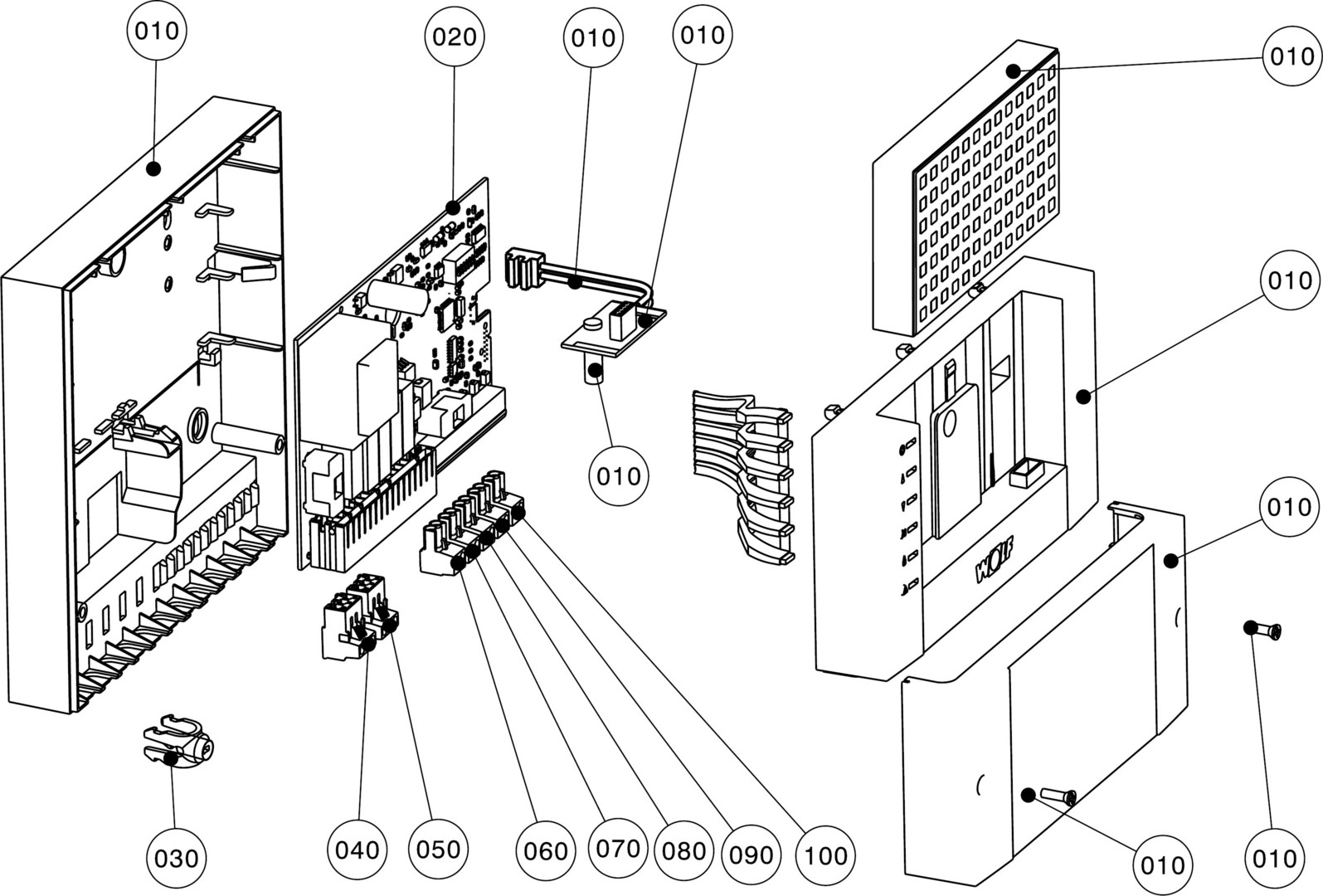 010
020
010
010
010
010
010
010
WOLF
030
040
050
060
070
080
090
100
010
010