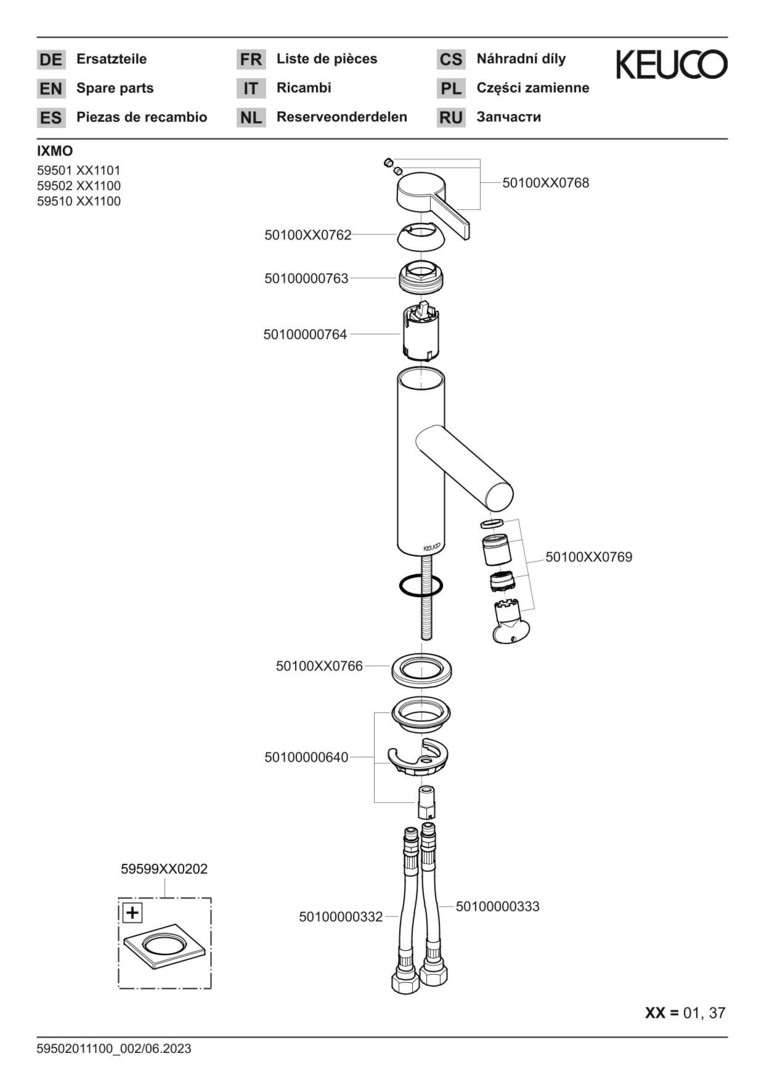 DE Ersatzteile
EN Spare parts
ES Piezas de recambio

FR Liste de pièces
IT Ricambi
NL Reserveonderdelen

CS Náhradní díly
PL Części zamienne
RU Запчасти

KEUCO

IXMO
59501 XX1101
59502 XX1100
59510 XX1100

50100XX0768
50100XX0762
50100000763
50100000764
KEUCO
50100XX0769
50100XX0766
50100000640
59599XX0202
+
50100000332
50100000333

XX = 01, 37

59502011100_002/06.2023