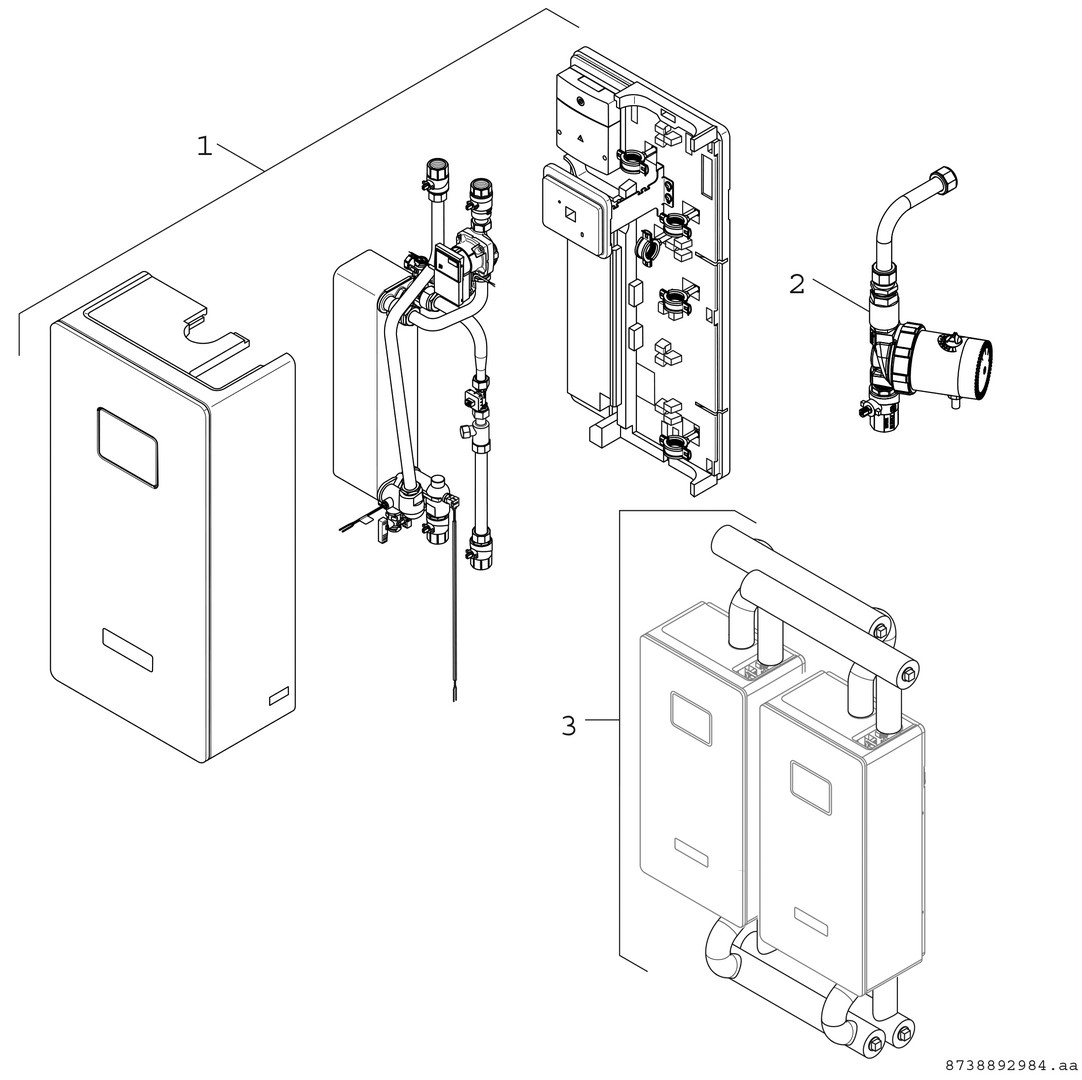 1

2

3

8738892984.aa