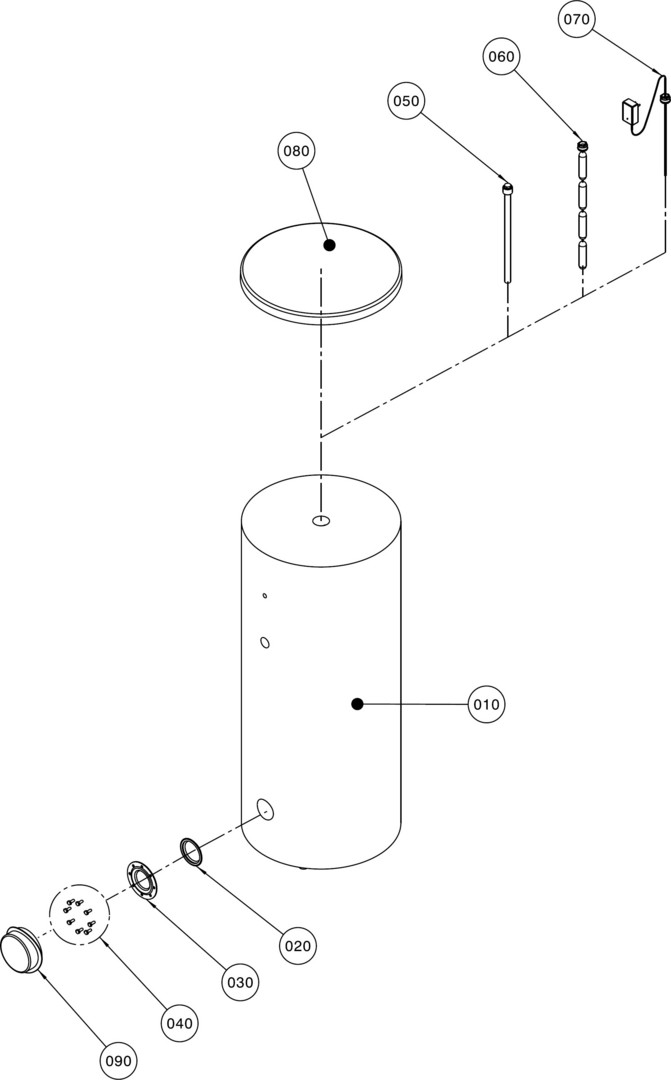 070
060
050
080
010
020
030
040
090