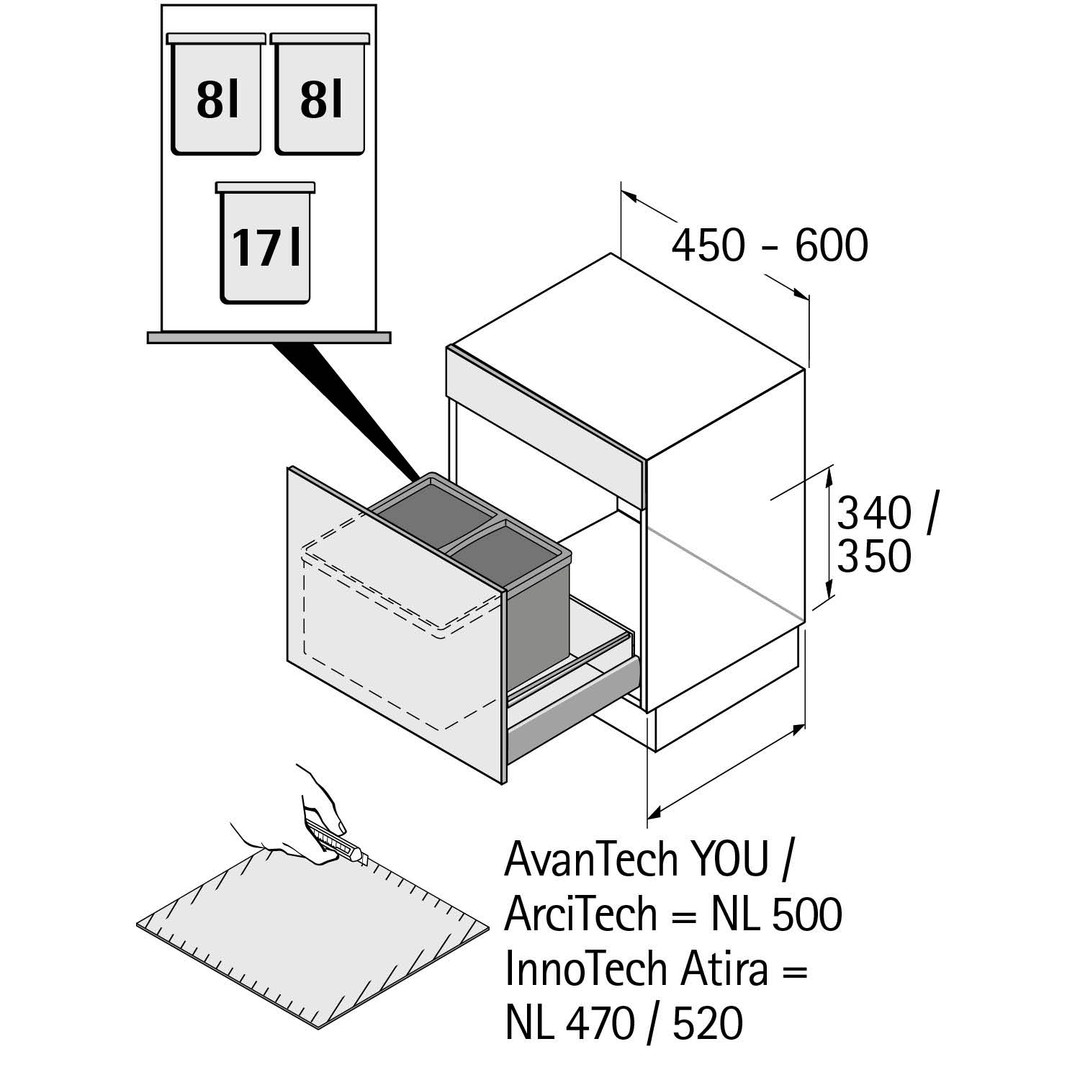 8l 8l
17l
450 - 600
340 /
350
AvanTech YOU /
ArciTech = NL 500
InnoTech Atira =
NL 470 / 520