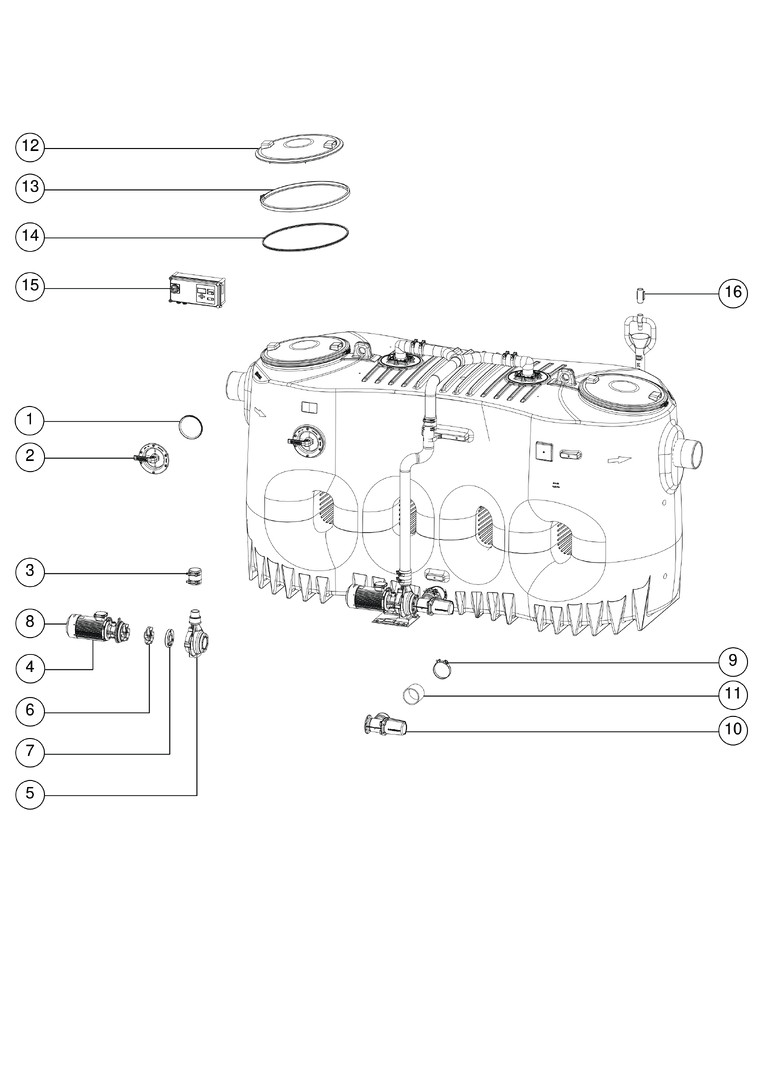 12
13
14
15
16
1
2
3
8
4
6
7
5
9
11
10