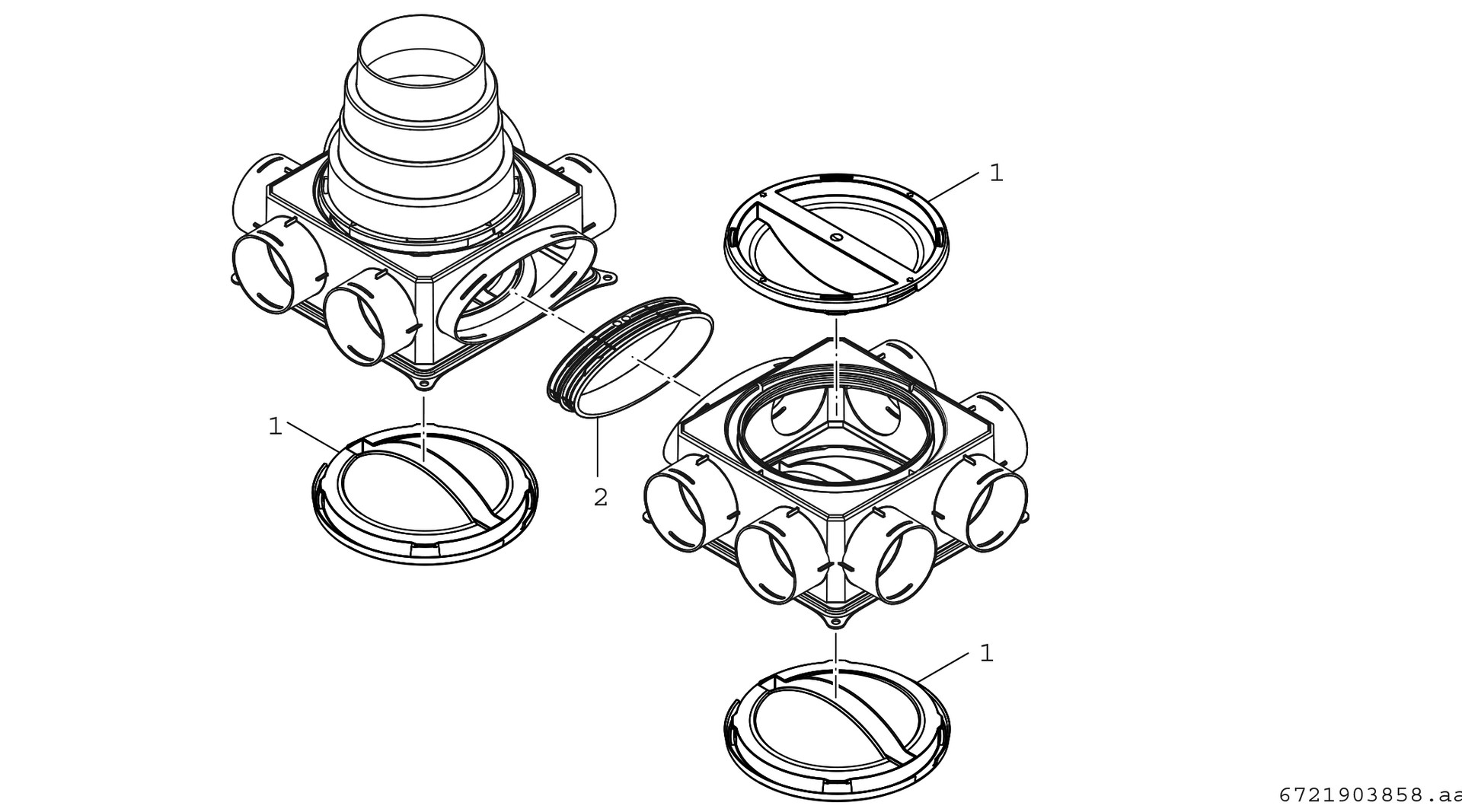 1

1

2

1

6721903858.aa